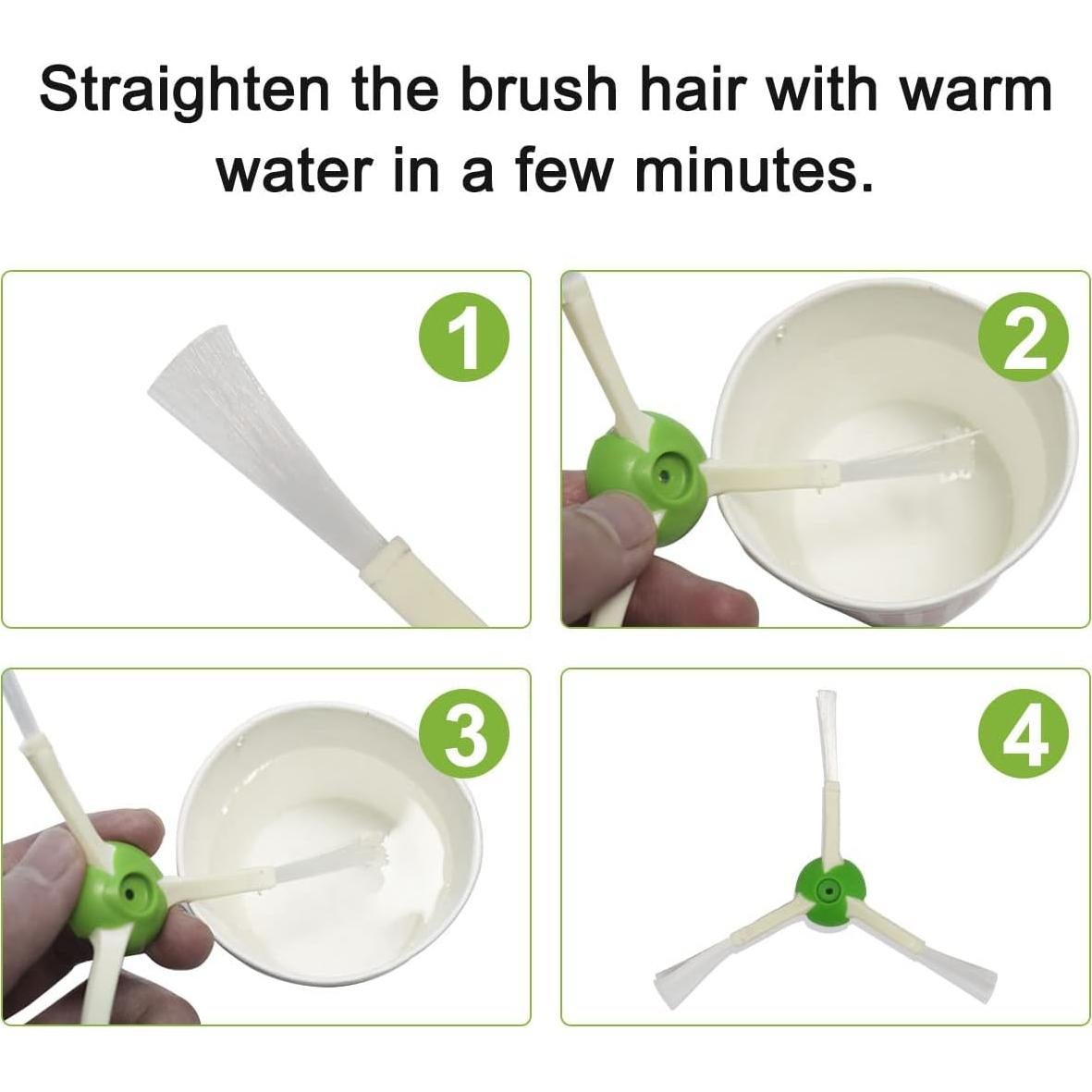 Straighten the brush hair with warm water in a few minutes.

1

2

3

4