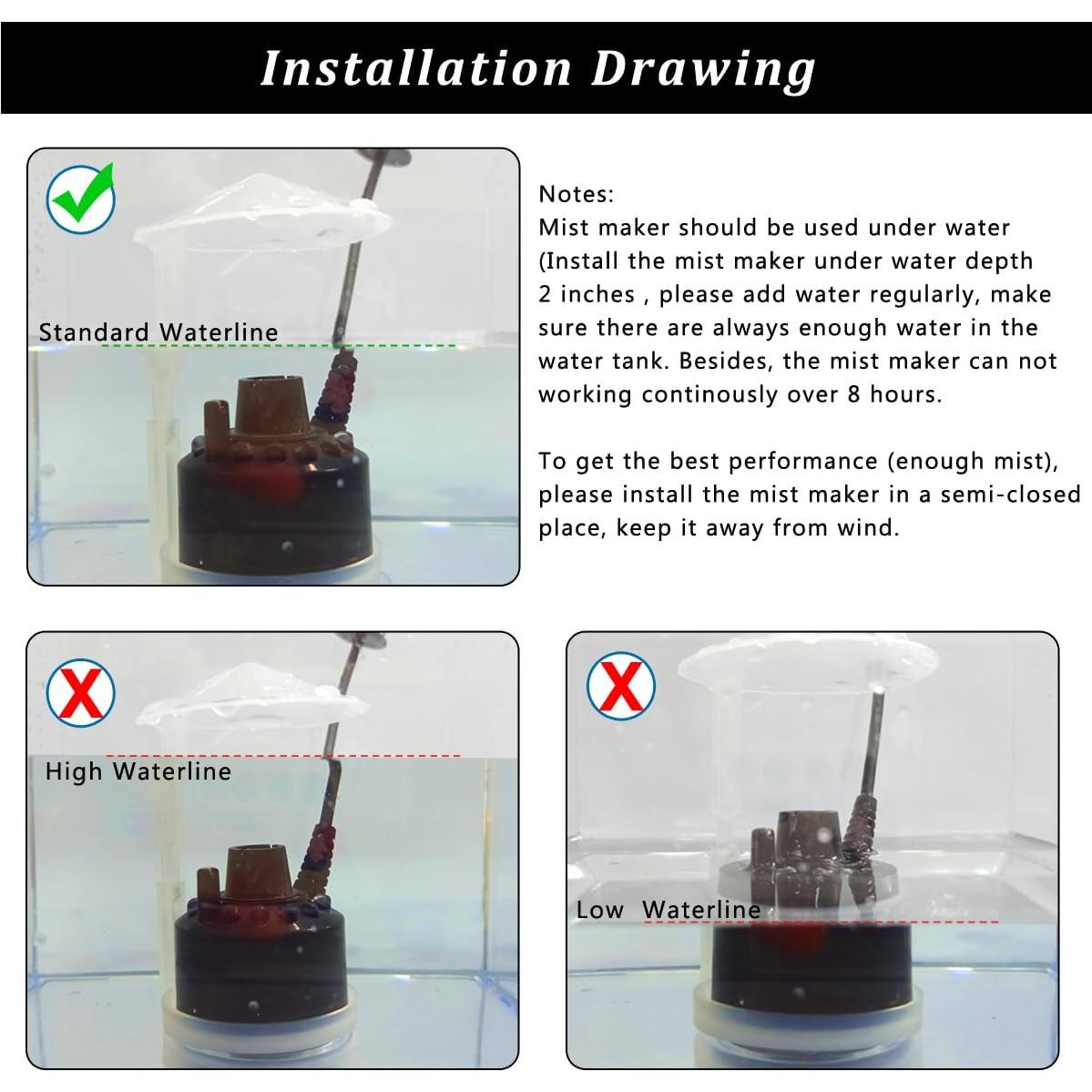 Installation Drawing

Standard Waterline

Notes:
Mist maker should be used under water (Install the mist maker under water depth 2 inches , please add water regularly, make sure there are always enough water in the water tank. Besides, the mist maker can not working continously over 8 hours.

To get the best performance (enough mist), please install the mist maker in a semi-closed place, keep it away from wind.

High Waterline

Low Waterline