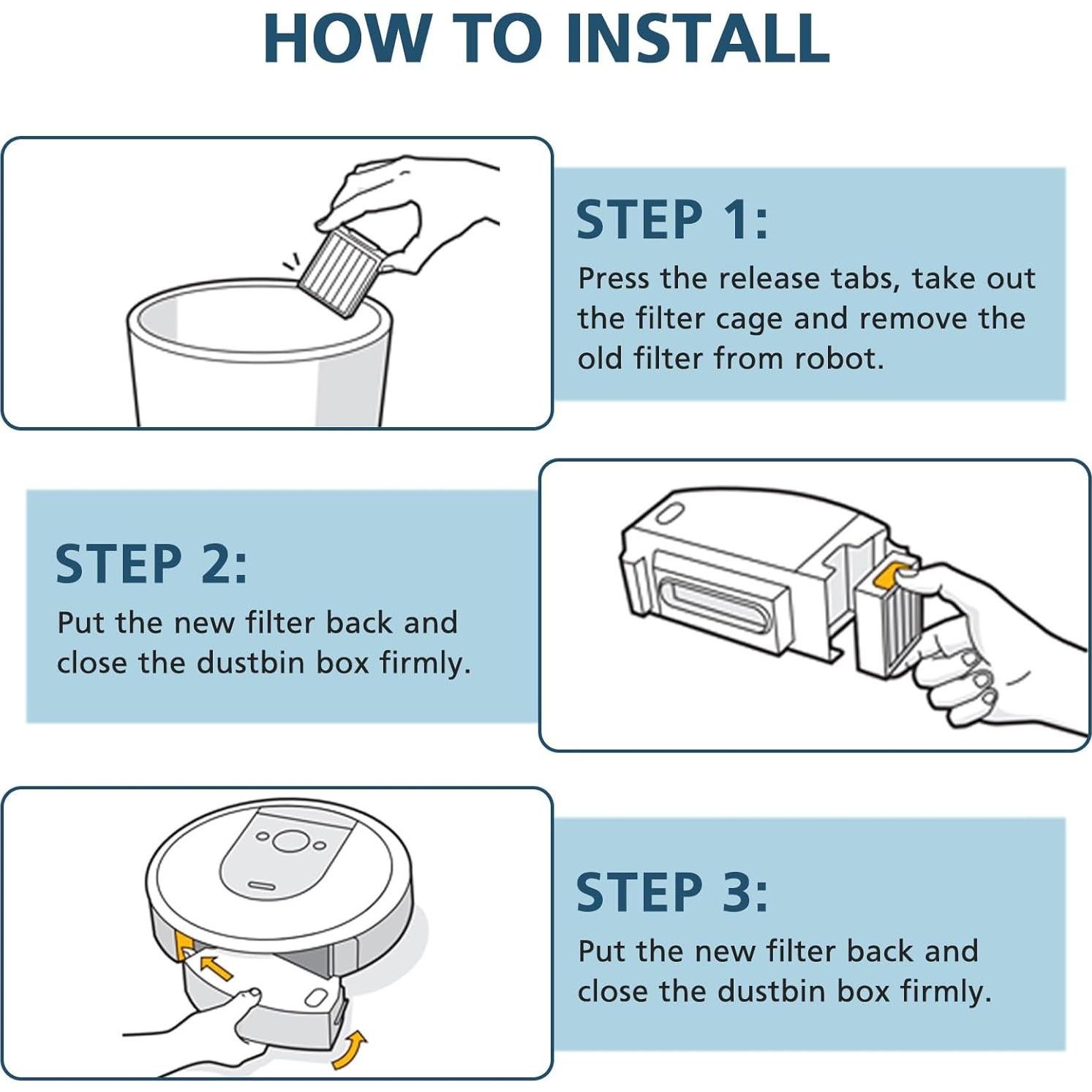 HOW TO INSTALL

STEP 1:
Press the release tabs, take out the filter cage and remove the old filter from robot.

STEP 2:
Put the new filter back and close the dustbin box firmly.

STEP 3:
Put the new filter back and close the dustbin box firmly.