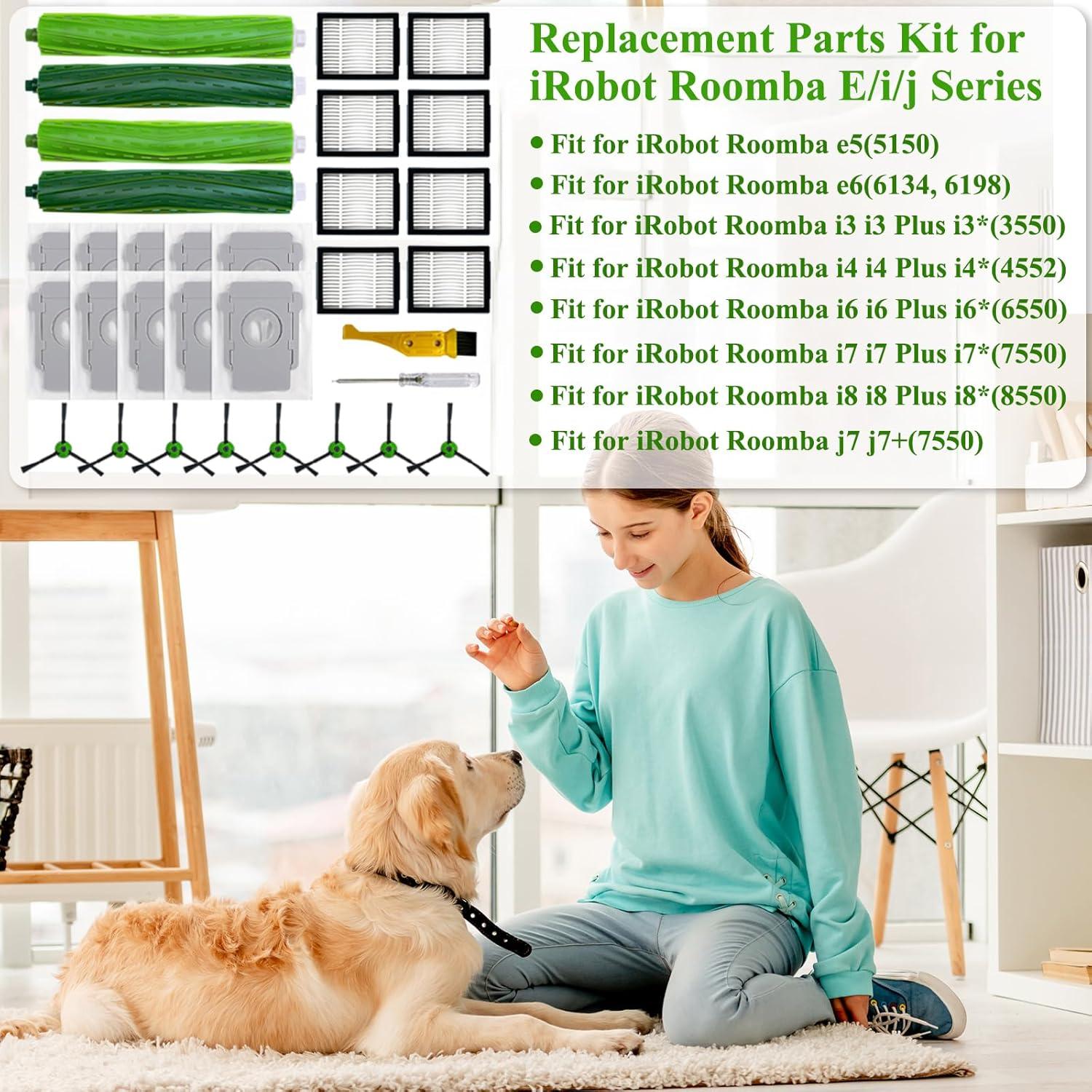 Replacement Parts Kit for iRobot Roomba E/i/j Series

• Fit for iRobot Roomba e5(5150)
• Fit for iRobot Roomba e6(6134, 6198)
• Fit for iRobot Roomba i3 i3 Plus i3*(3550)
• Fit for iRobot Roomba i4 i4 Plus i4*(4552)
• Fit for iRobot Roomba i6 i6 Plus i6*(6550)
• Fit for iRobot Roomba i7 i7 Plus i7*(7550)
• Fit for iRobot Roomba i8 i8 Plus i8*(8550)
• Fit for iRobot Roomba j7 j7+(7550)