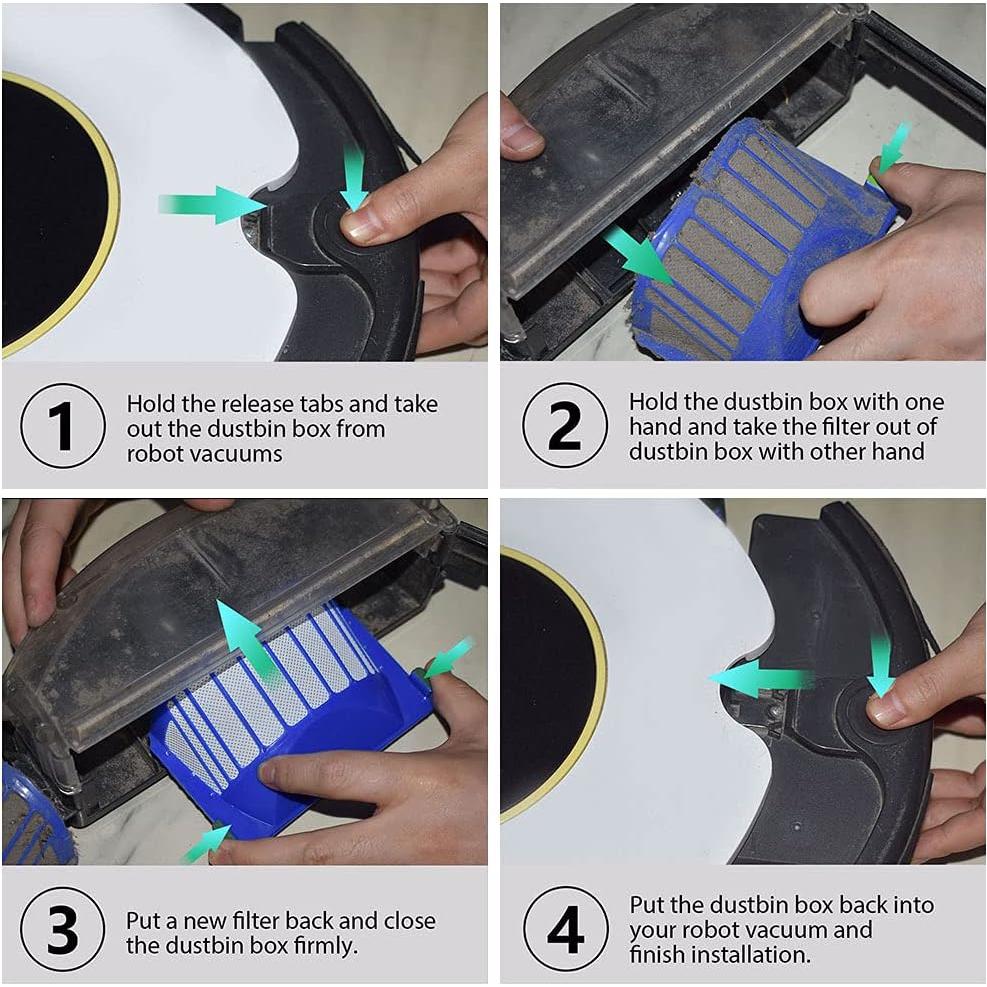 1
Hold the release tabs and take out the dustbin box from robot vacuums

2
Hold the dustbin box with one hand and take the filter out of dustbin box with other hand

3
Put a new filter back and close the dustbin box firmly.

4
Put the dustbin box back into your robot vacuum and finish installation.