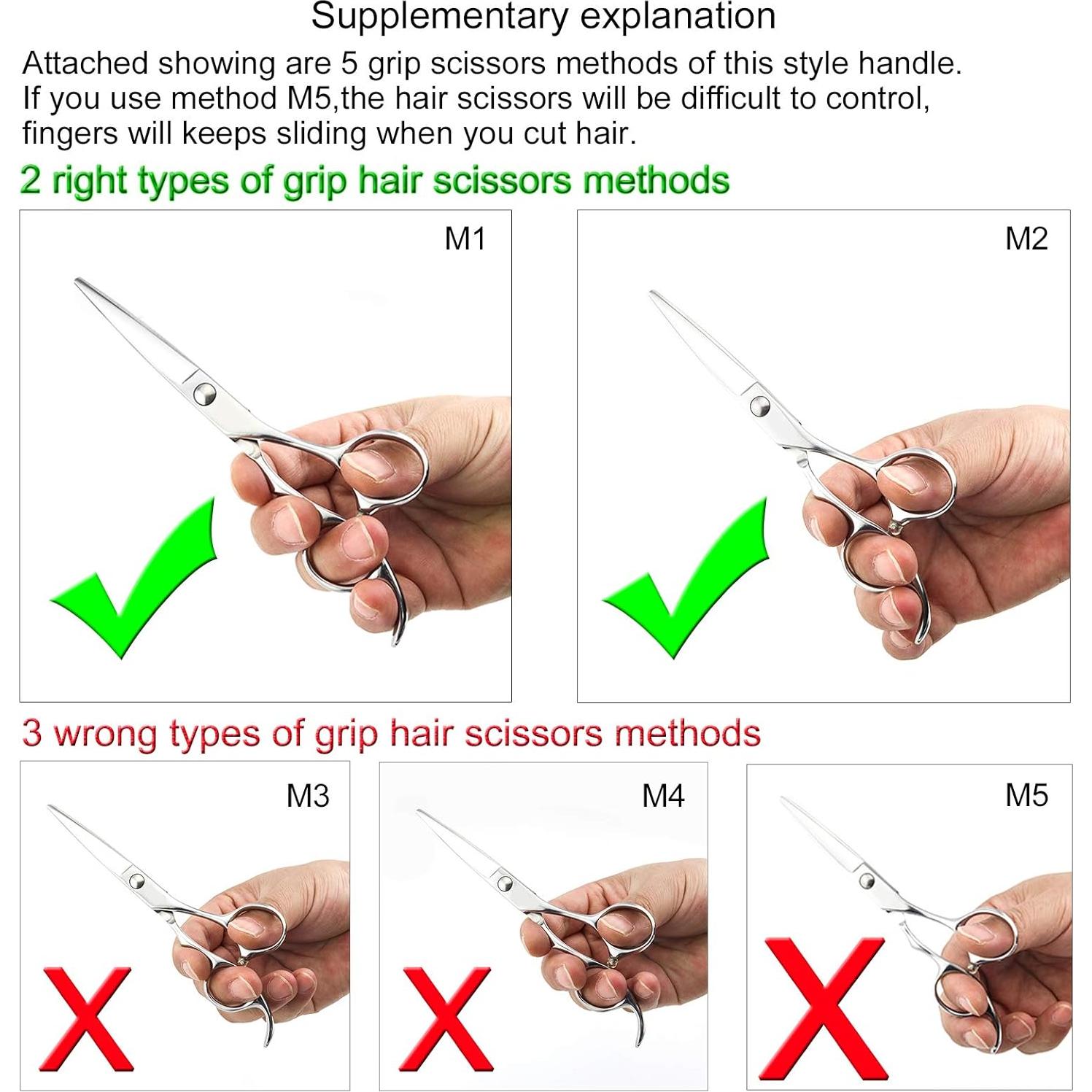 Supplementary explanation

Attached showing are 5 grip scissors methods of this style handle. If you use method M5,the hair scissors will be difficult to control, fingers will keeps sliding when you cut hair.

2 right types of grip hair scissors methods

M1

M2

3 wrong types of grip hair scissors methods

M3

M4

M5