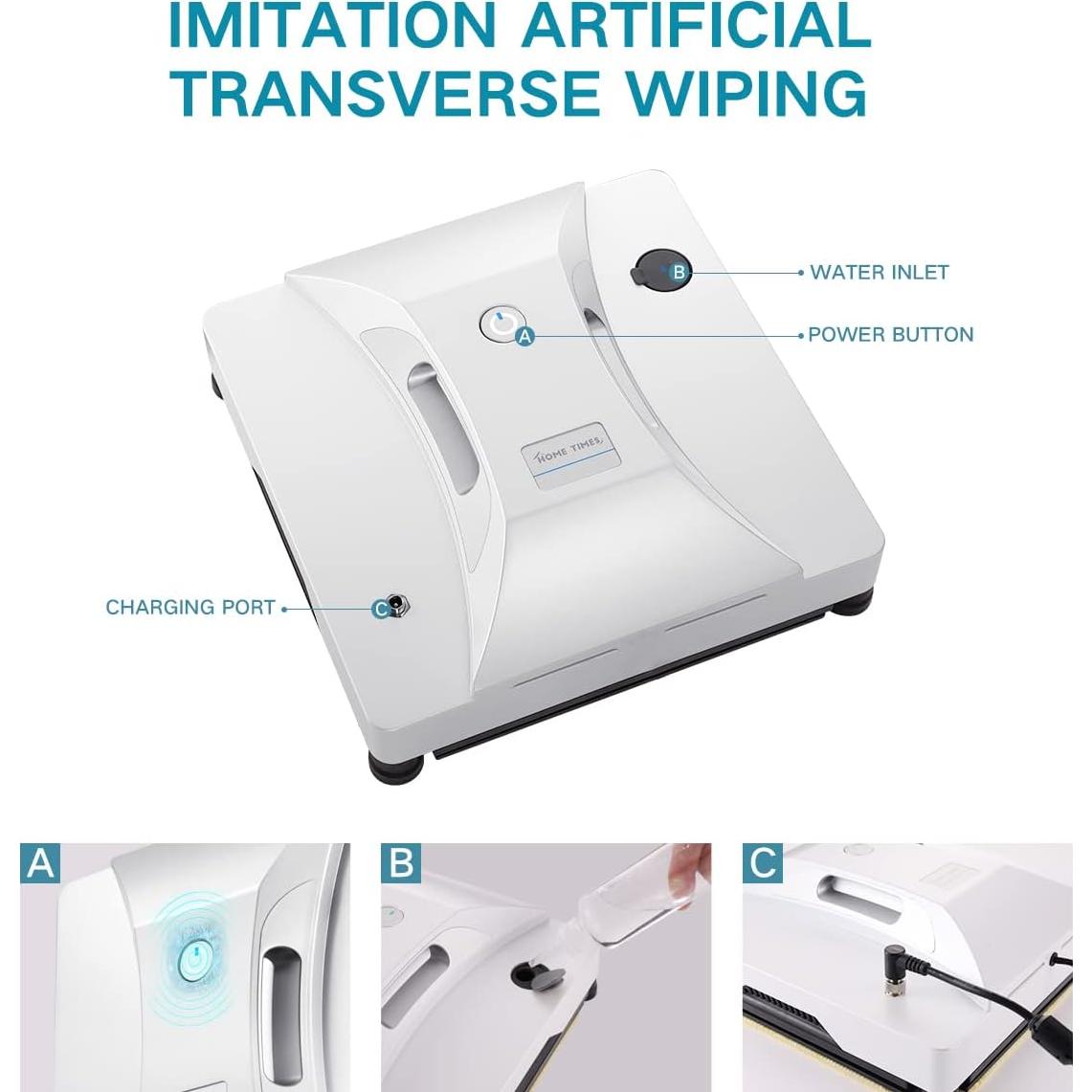 IMITATION ARTIFICIAL TRANSVERSE WIPING

B WATER INLET

A POWER BUTTON

HOME TIMES

CHARGING PORT C

A

B

C