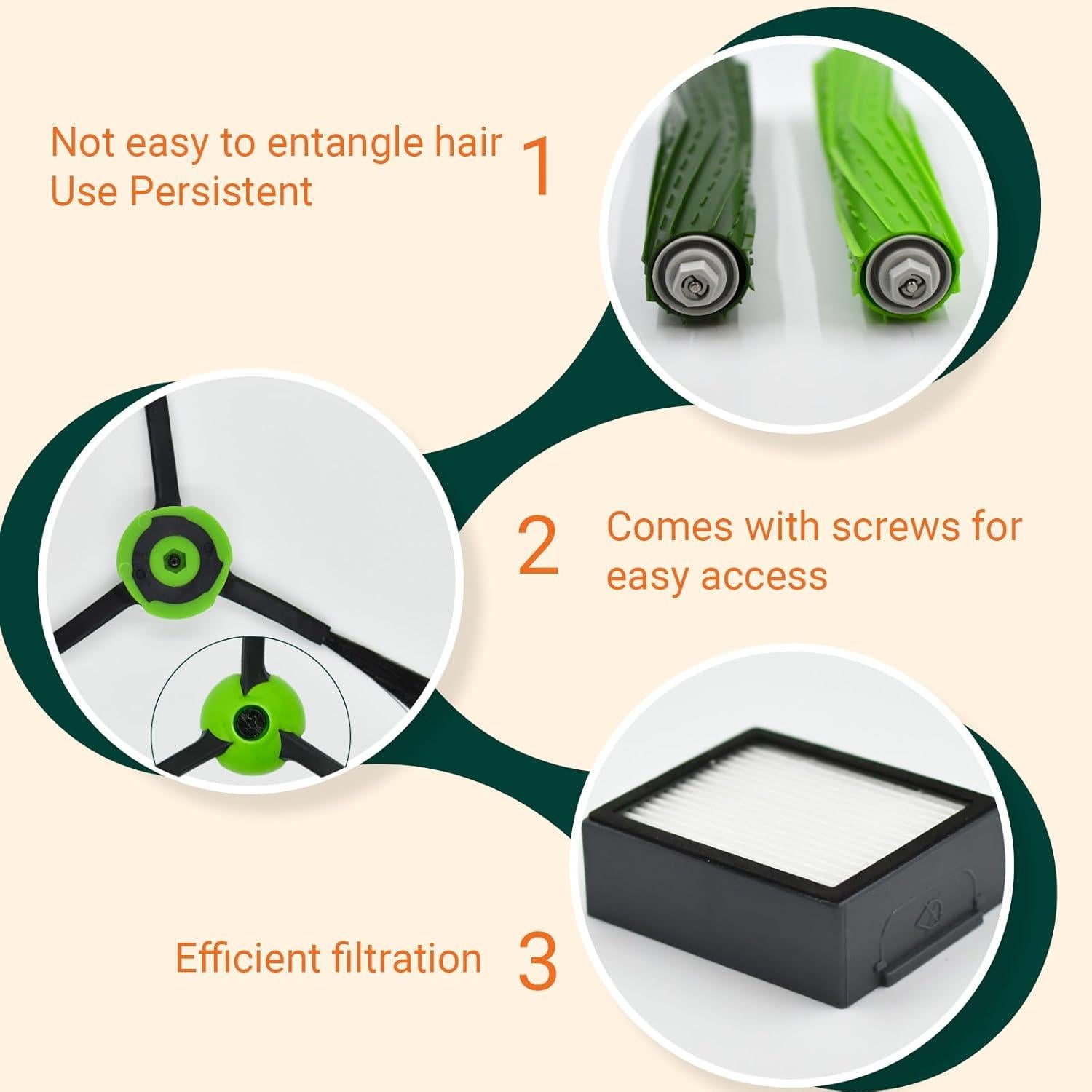 Not easy to entangle hair
Use Persistent

1

2

Comes with screws for easy access

Efficient filtration

3