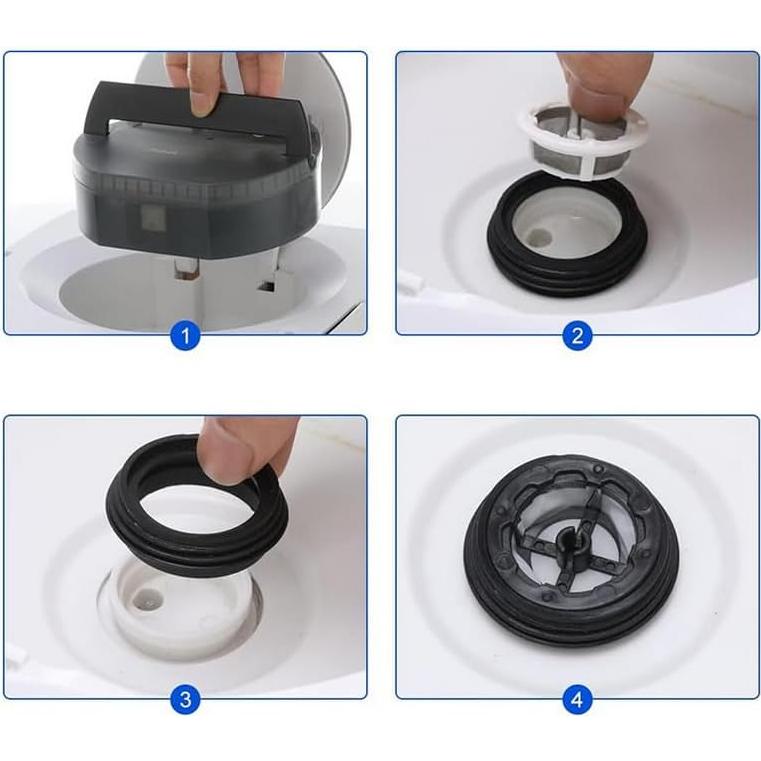 1

2

3

4