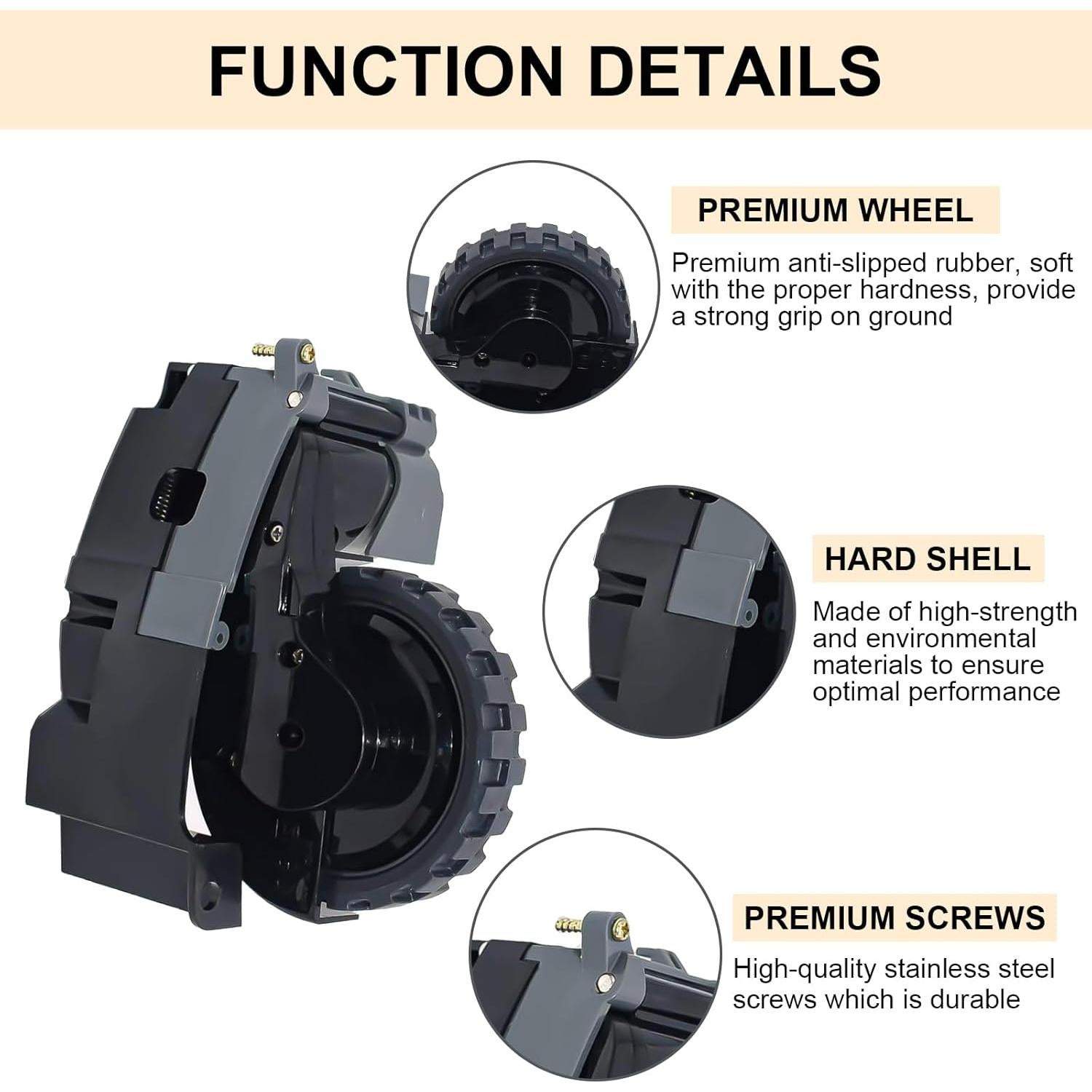 FUNCTION DETAILS

PREMIUM WHEEL

Premium anti-slipped rubber, soft with the proper hardness, provide a strong grip on ground

HARD SHELL

Made of high-strength and environmental materials to ensure optimal performance

PREMIUM SCREWS

High-quality stainless steel screws which is durable