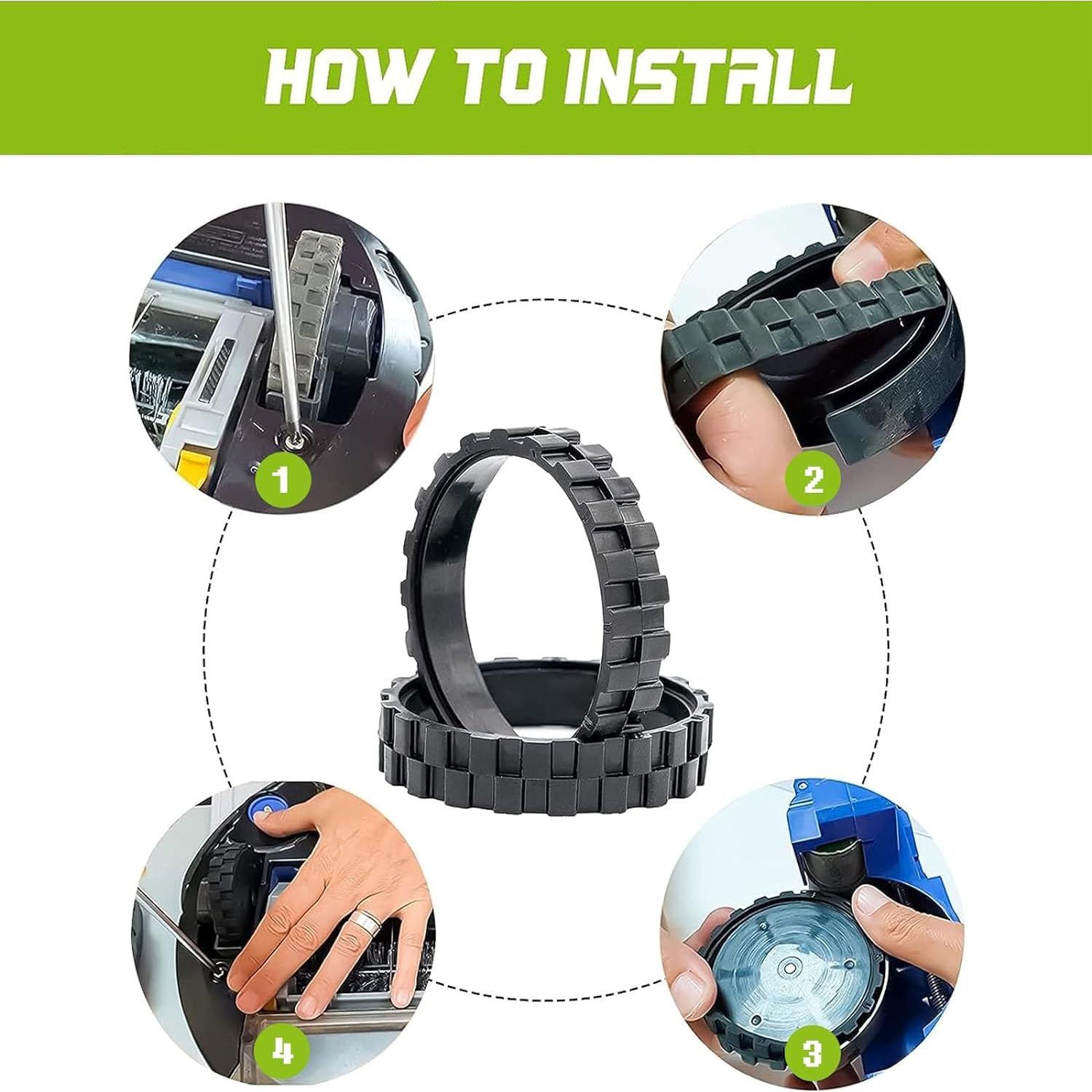 HOW TO INSTALL

1

2

4

3