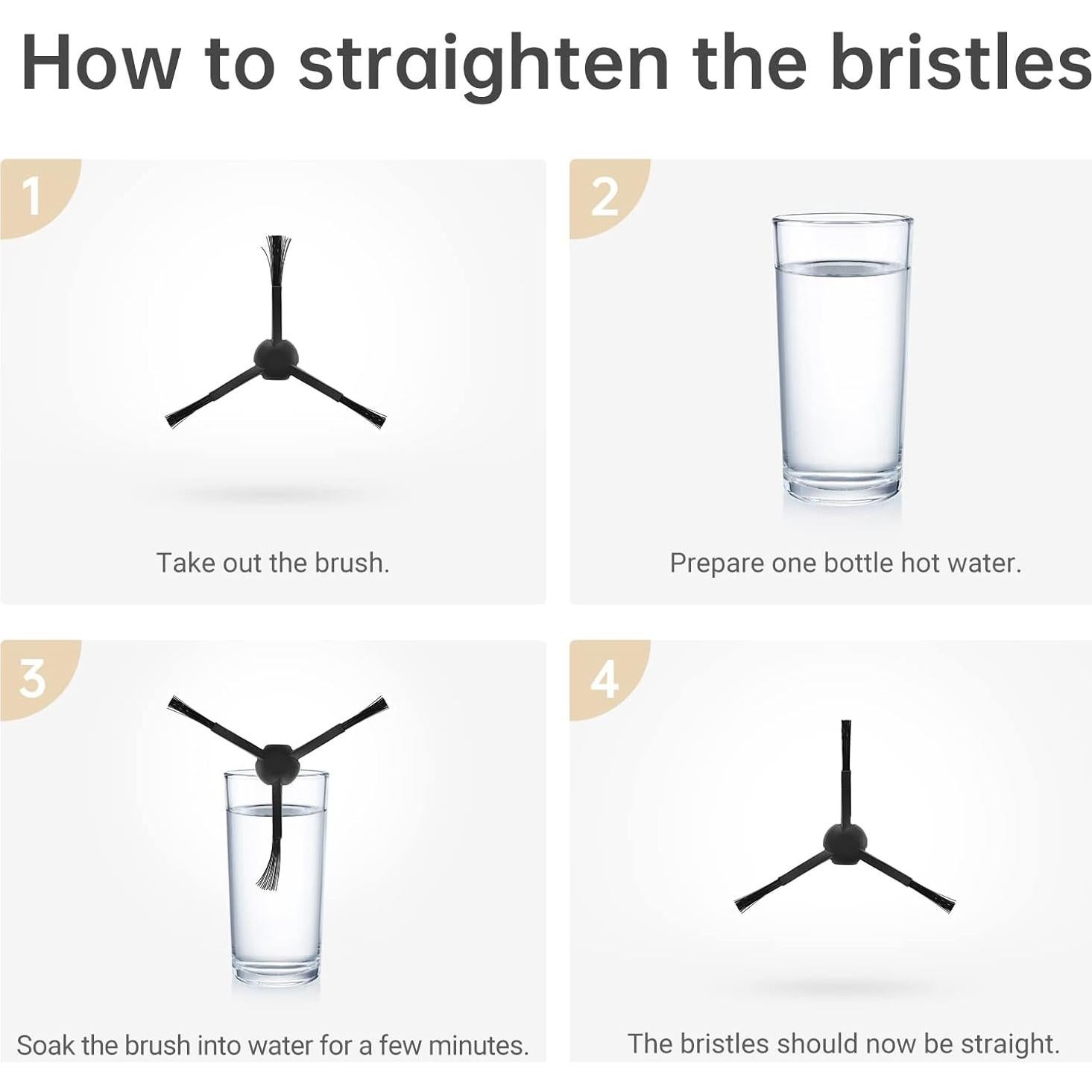 How to straighten the bristles

1

Take out the brush.

2

Prepare one bottle hot water.

3

Soak the brush into water for a few minutes.

4

The bristles should now be straight.