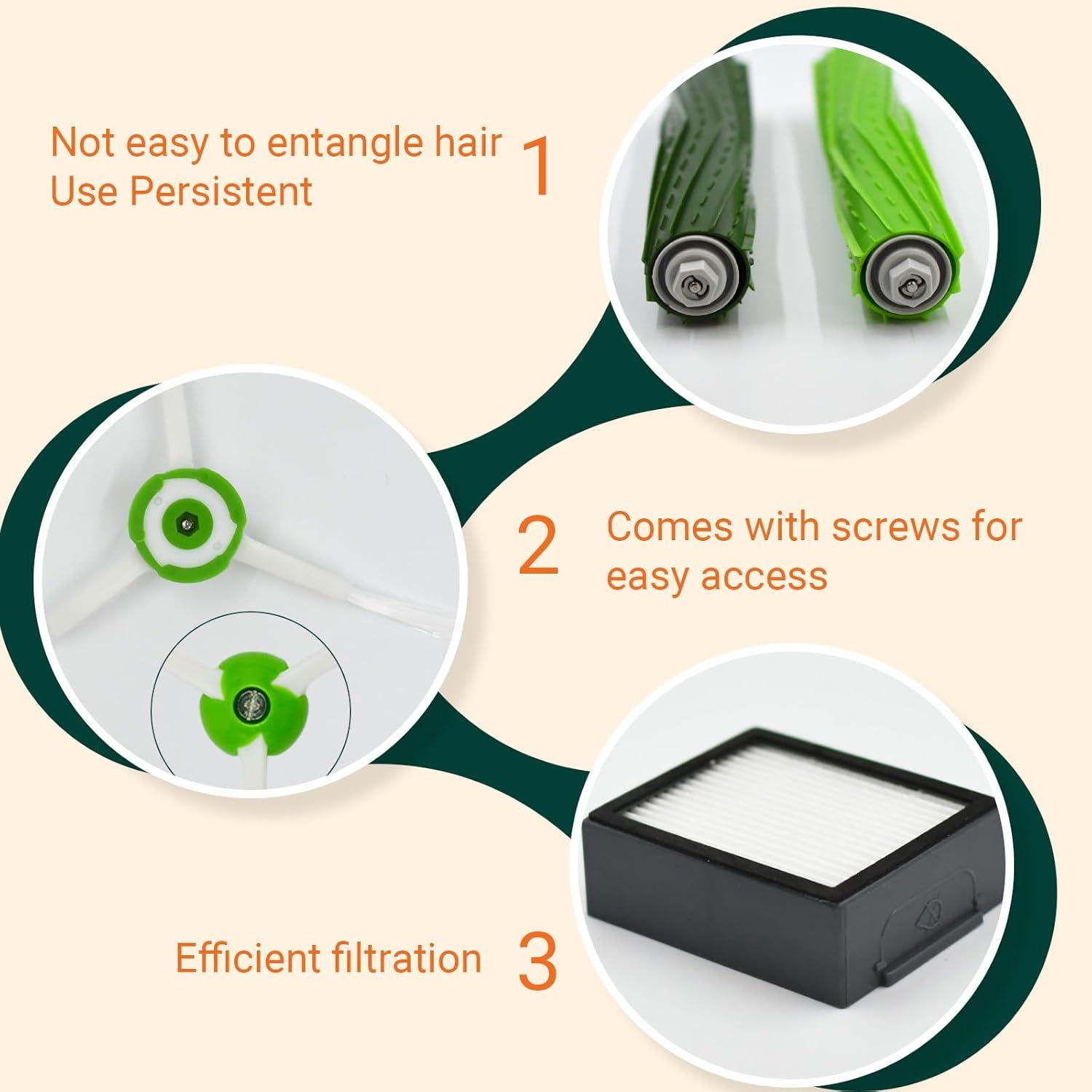 Not easy to entangle hair
Use Persistent

1

2

Comes with screws for easy access

Efficient filtration

3