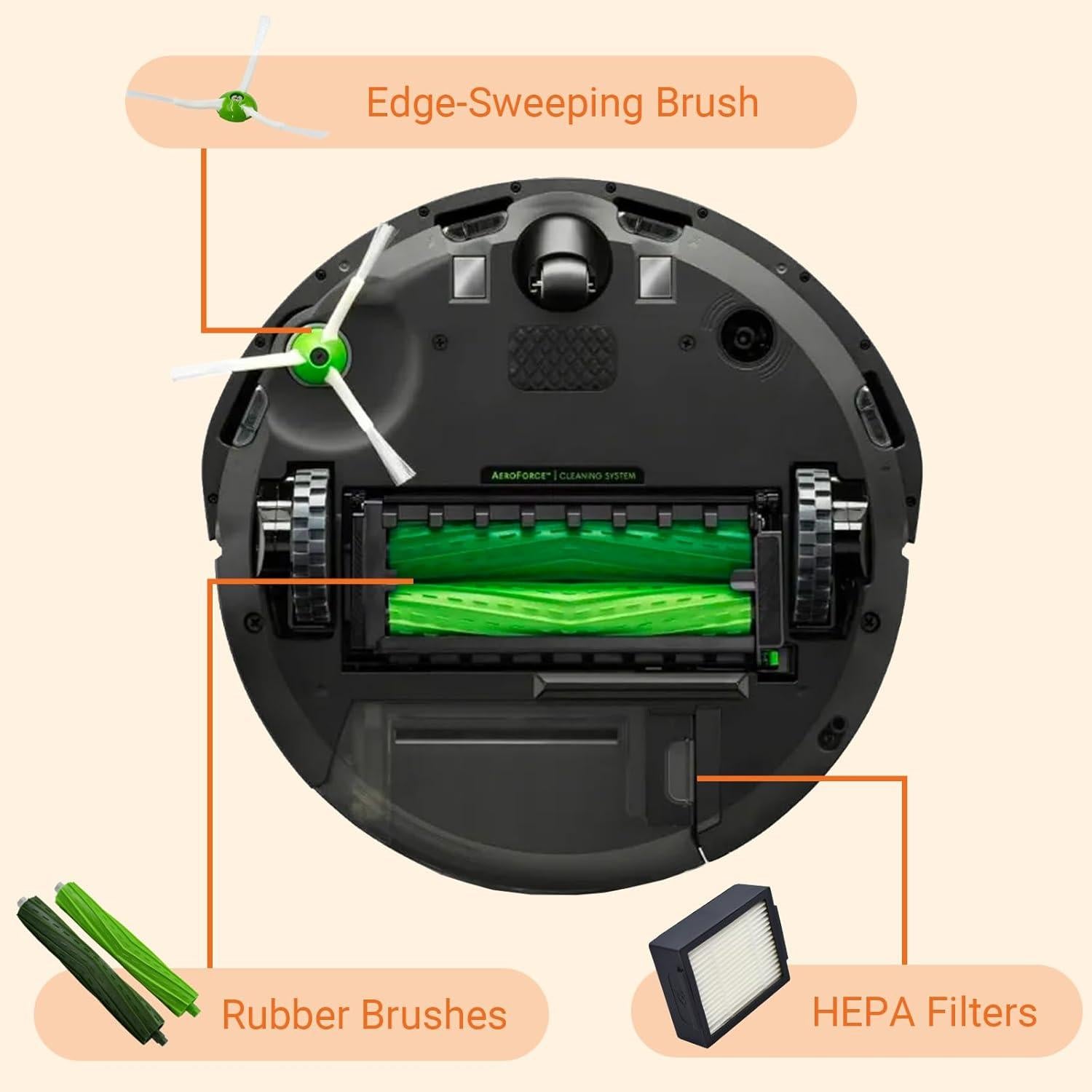 Edge-Sweeping Brush

AEROFORCE™ | CLEANING SYSTEM

Rubber Brushes

HEPA Filters