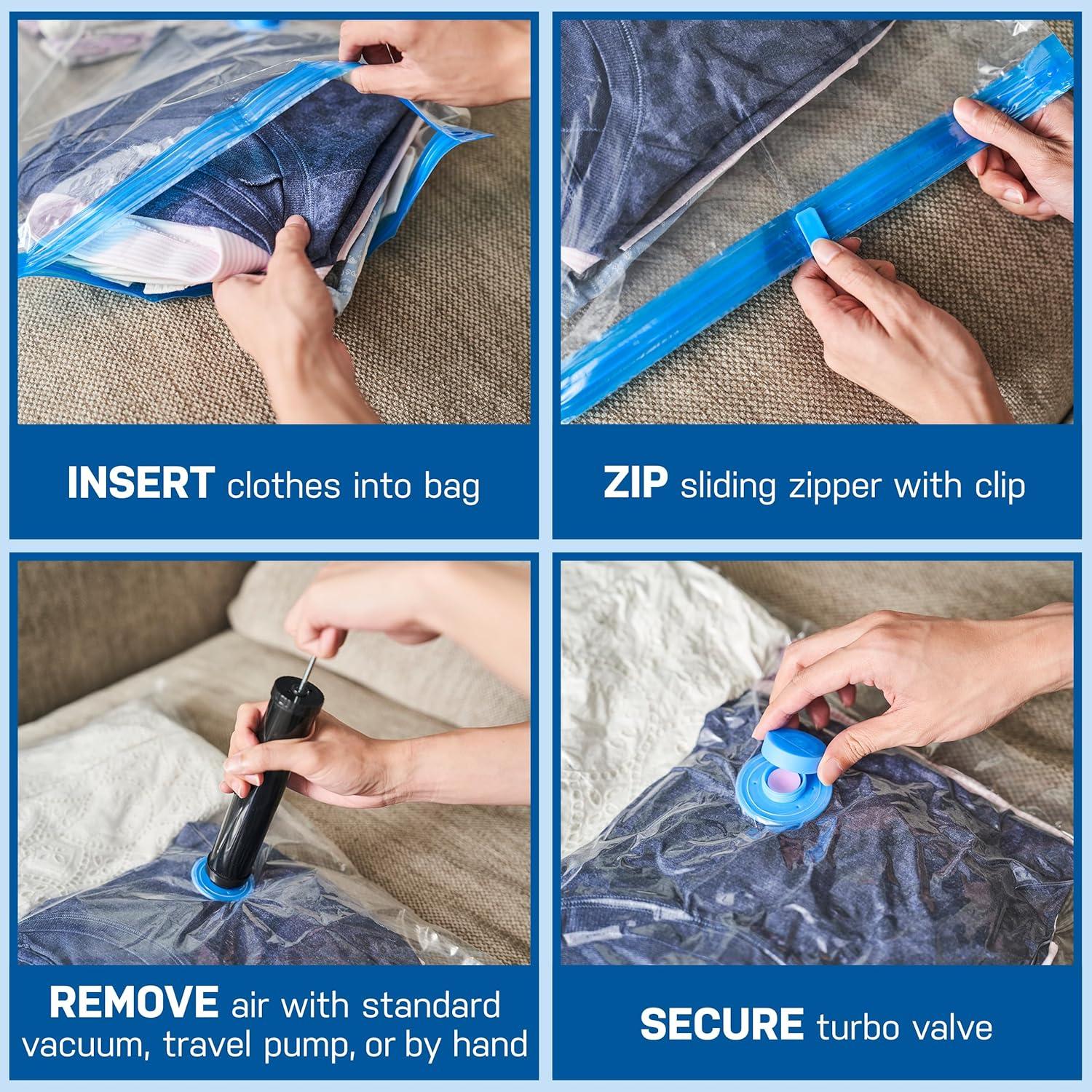 INSERT clothes into bag

ZIP sliding zipper with clip

REMOVE air with standard vacuum, travel pump, or by hand

SECURE turbo valve