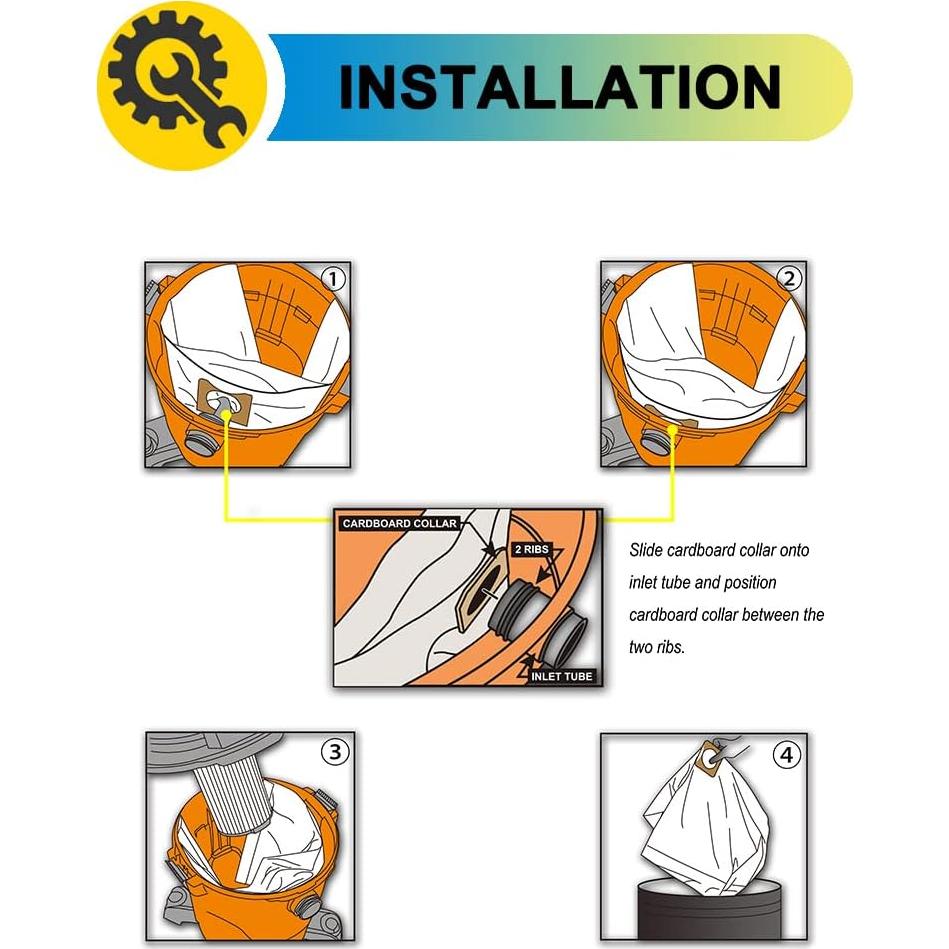 INSTALLATION

1

2

CARDBOARD COLLAR

2 RIBS

INLET TUBE

Slide cardboard collar onto inlet tube and position cardboard collar between the two ribs.

3

4