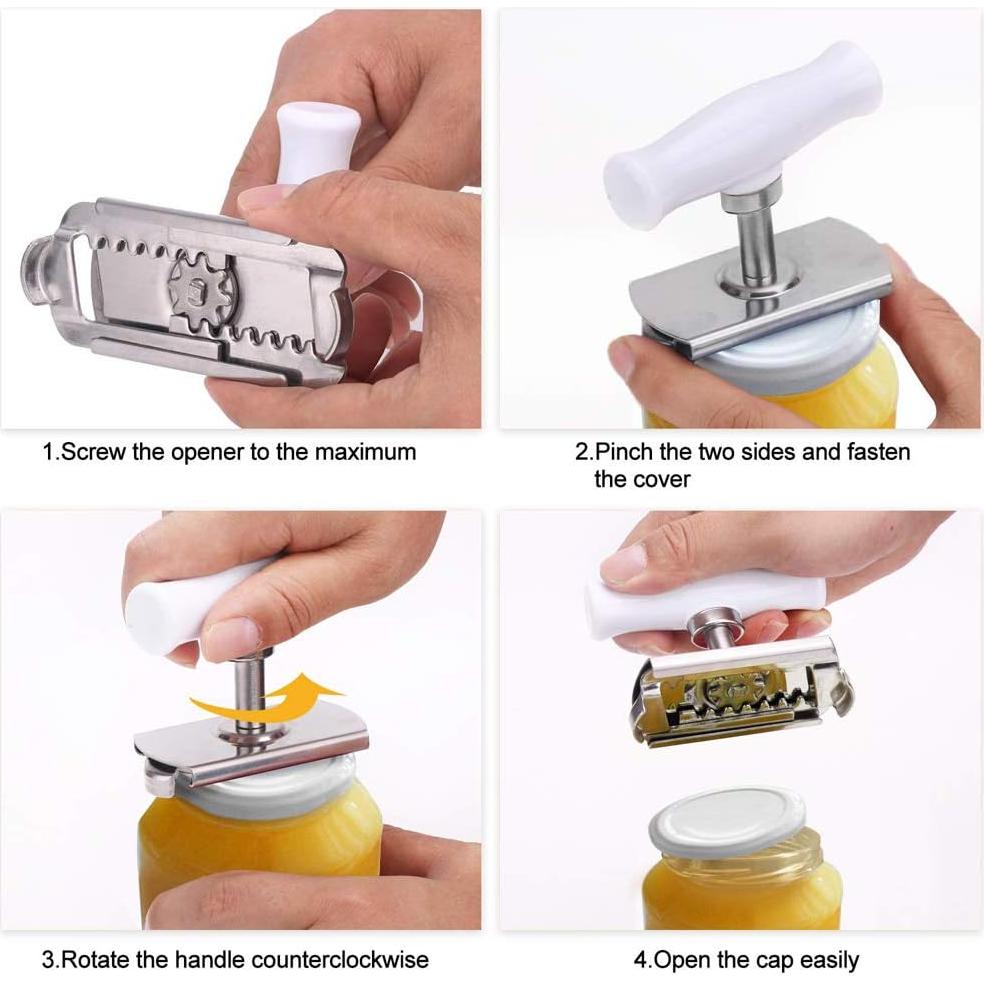 1.Screw the opener to the maximum

2.Pinch the two sides and fasten the cover

3.Rotate the handle counterclockwise

4.Open the cap easily