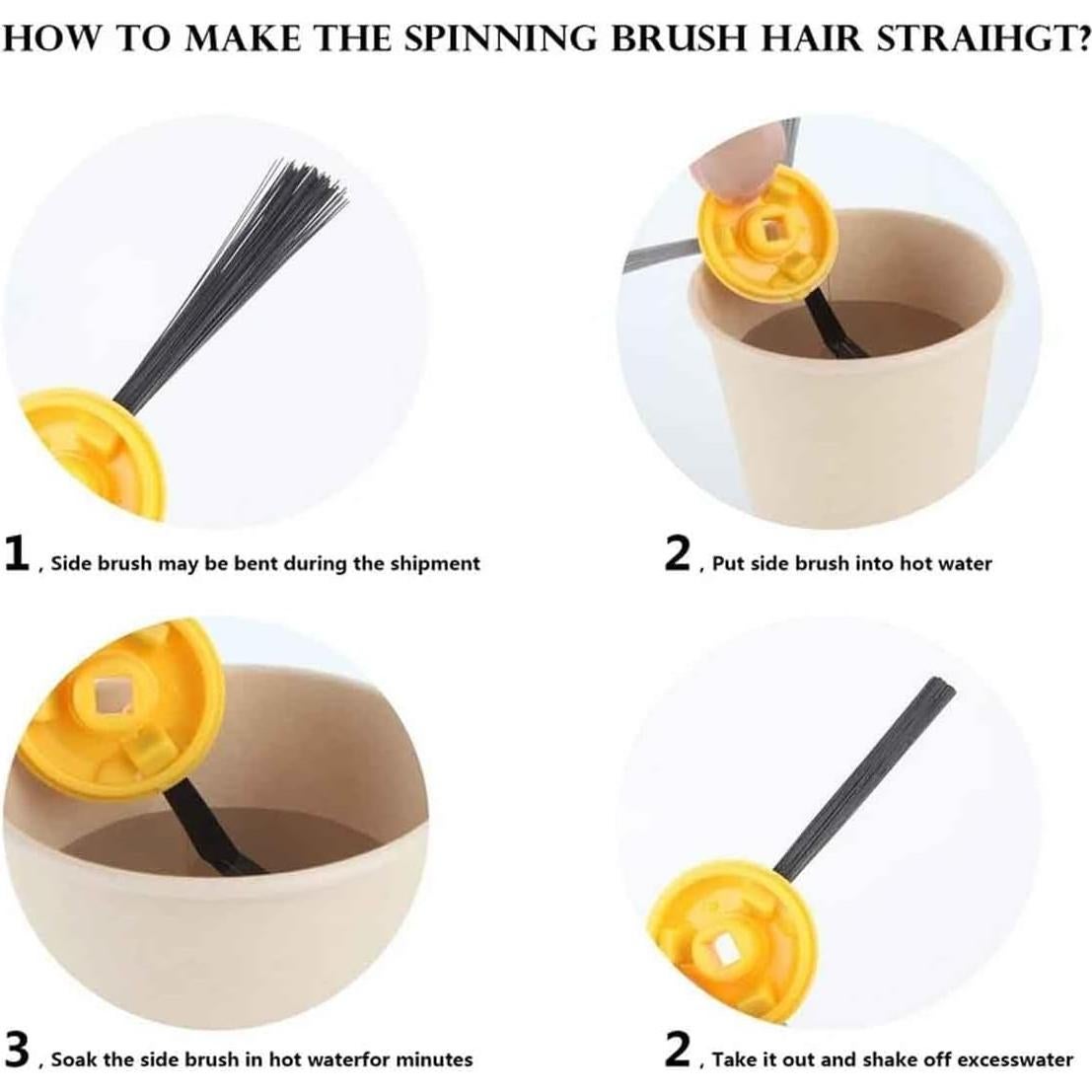 HOW TO MAKE THE SPINNING BRUSH HAIR STRAIHGT?

1 , Side brush may be bent during the shipment

2 , Put side brush into hot water

3 , Soak the side brush in hot waterfor minutes

2 , Take it out and shake off excesswater