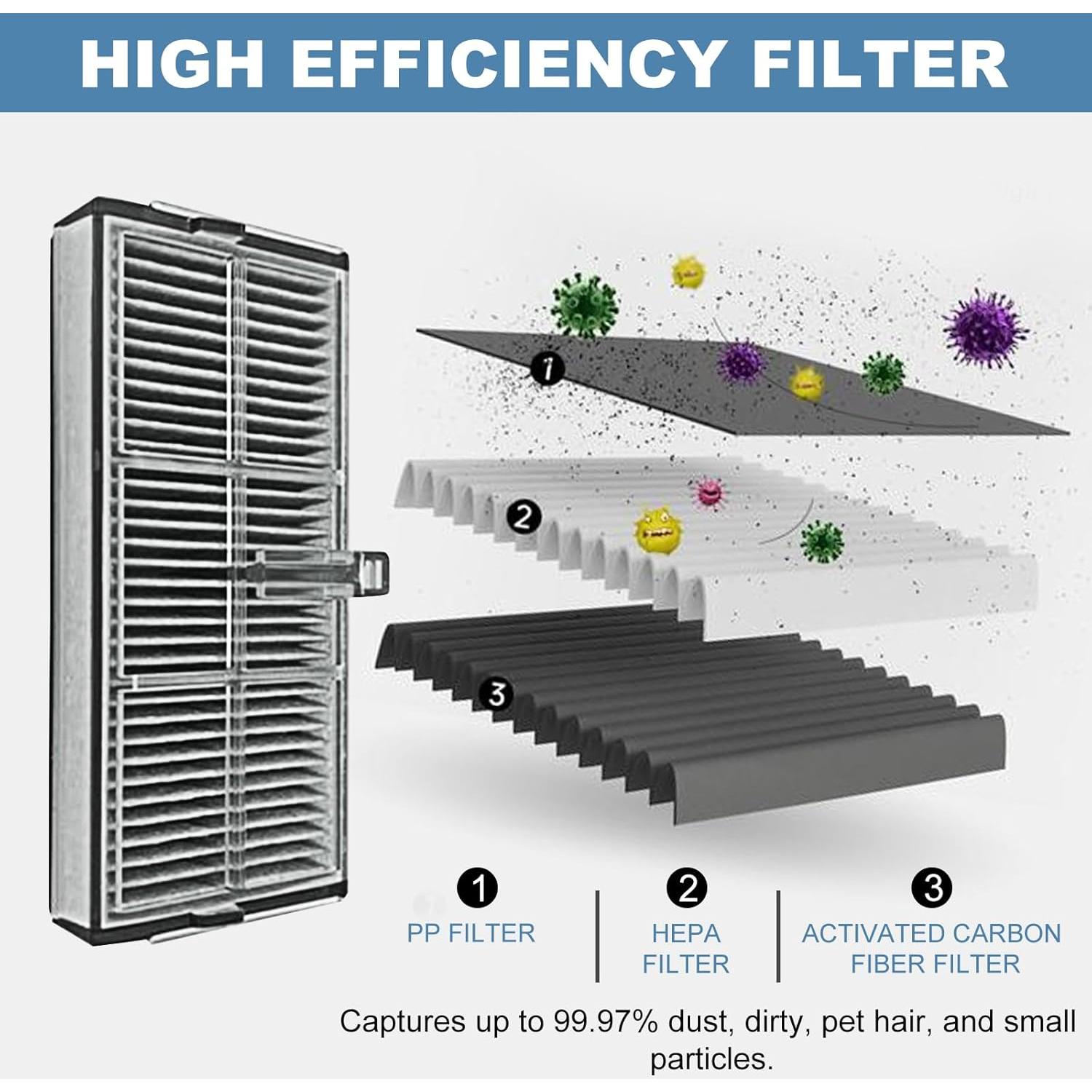 HIGH EFFICIENCY FILTER

1

2

3

1
PP FILTER

2
HEPA FILTER

3
ACTIVATED CARBON FIBER FILTER

Captures up to 99.97% dust, dirty, pet hair, and small particles.