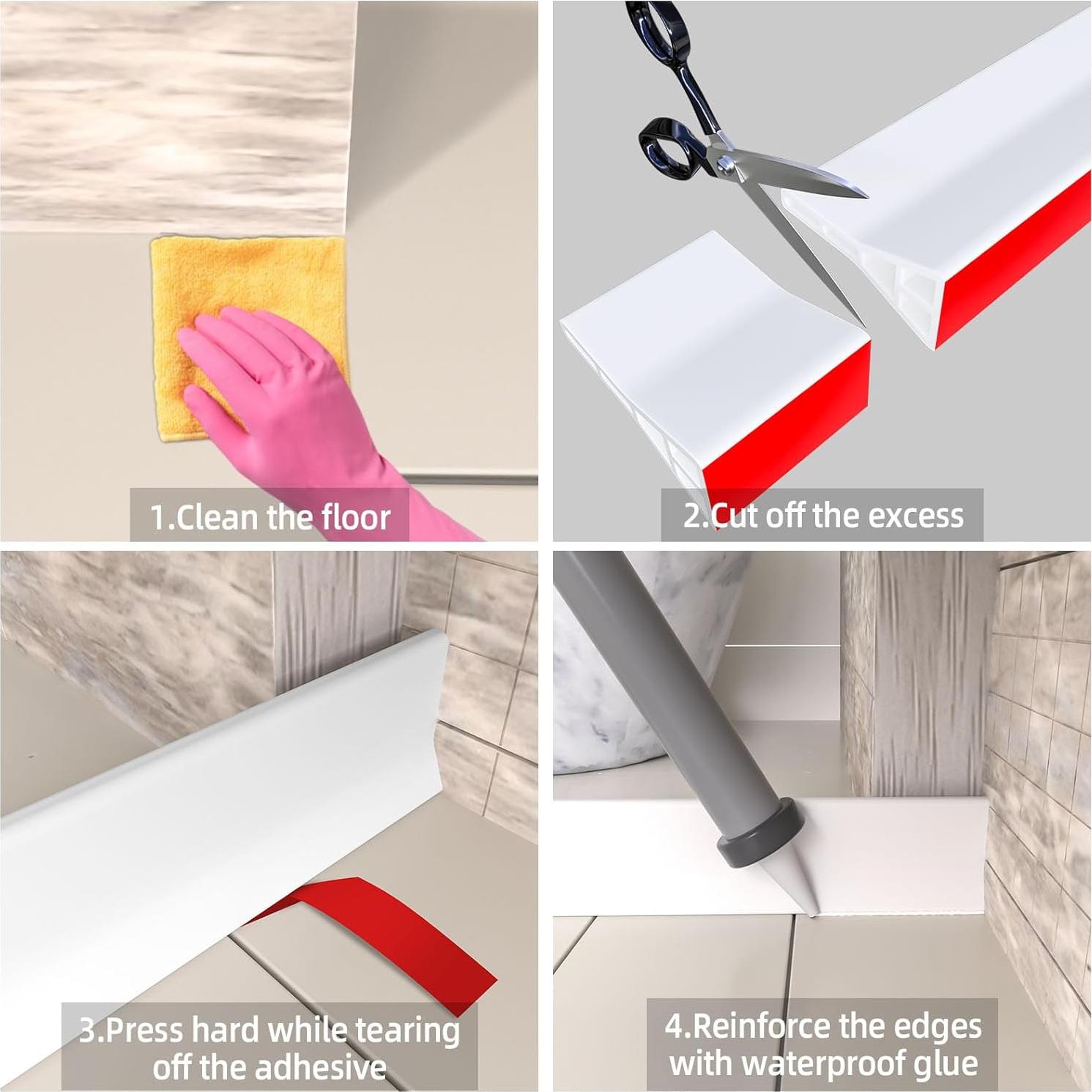 1.Clean the floor

2.Cut off the excess

3.Press hard while tearing off the adhesive

4.Reinforce the edges with waterproof glue