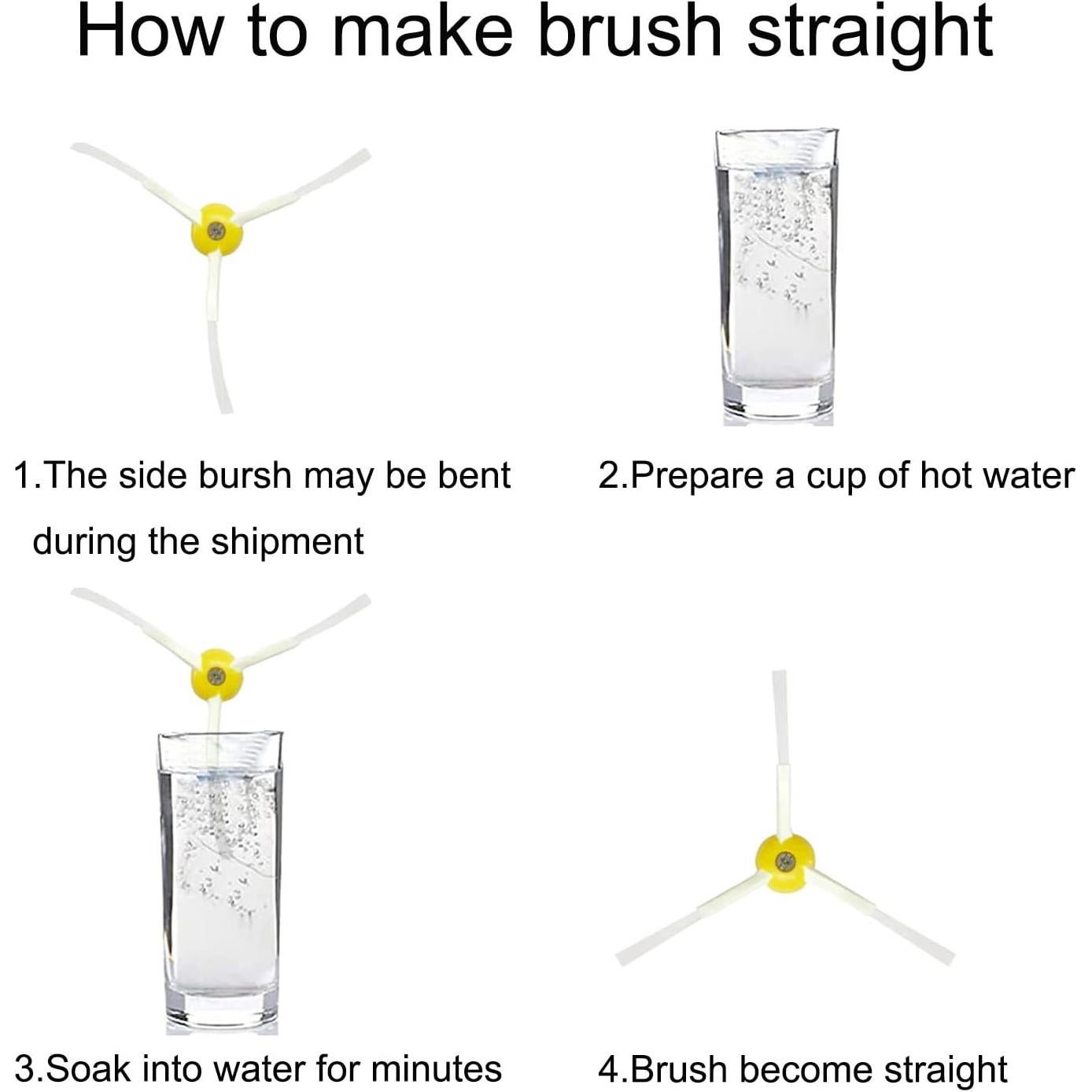 How to make brush straight

1.The side bursh may be bent during the shipment

2.Prepare a cup of hot water

3.Soak into water for minutes

4.Brush become straight