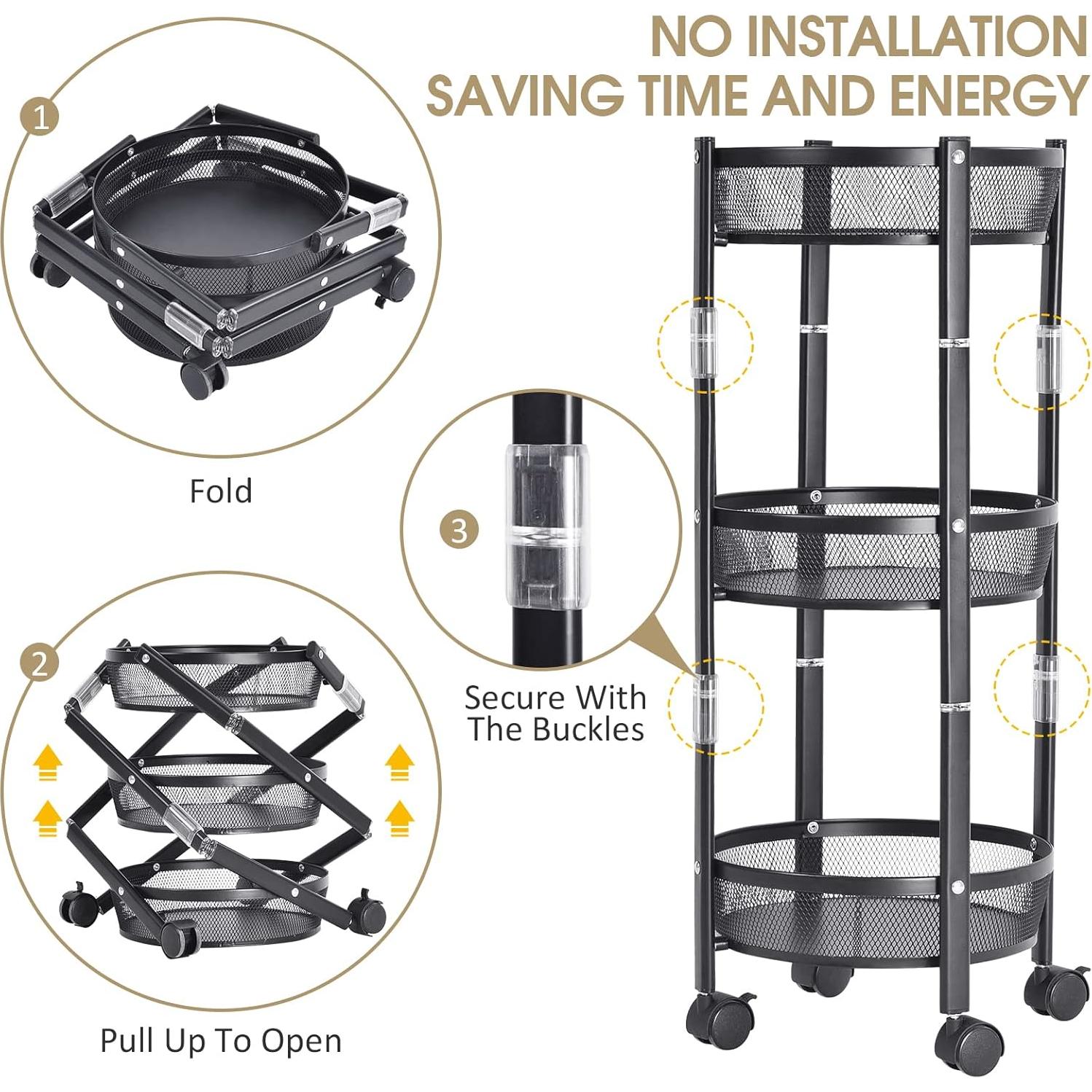 NO INSTALLATION
SAVING TIME AND ENERGY

1

Fold

2

Pull Up To Open

3

Secure With The Buckles