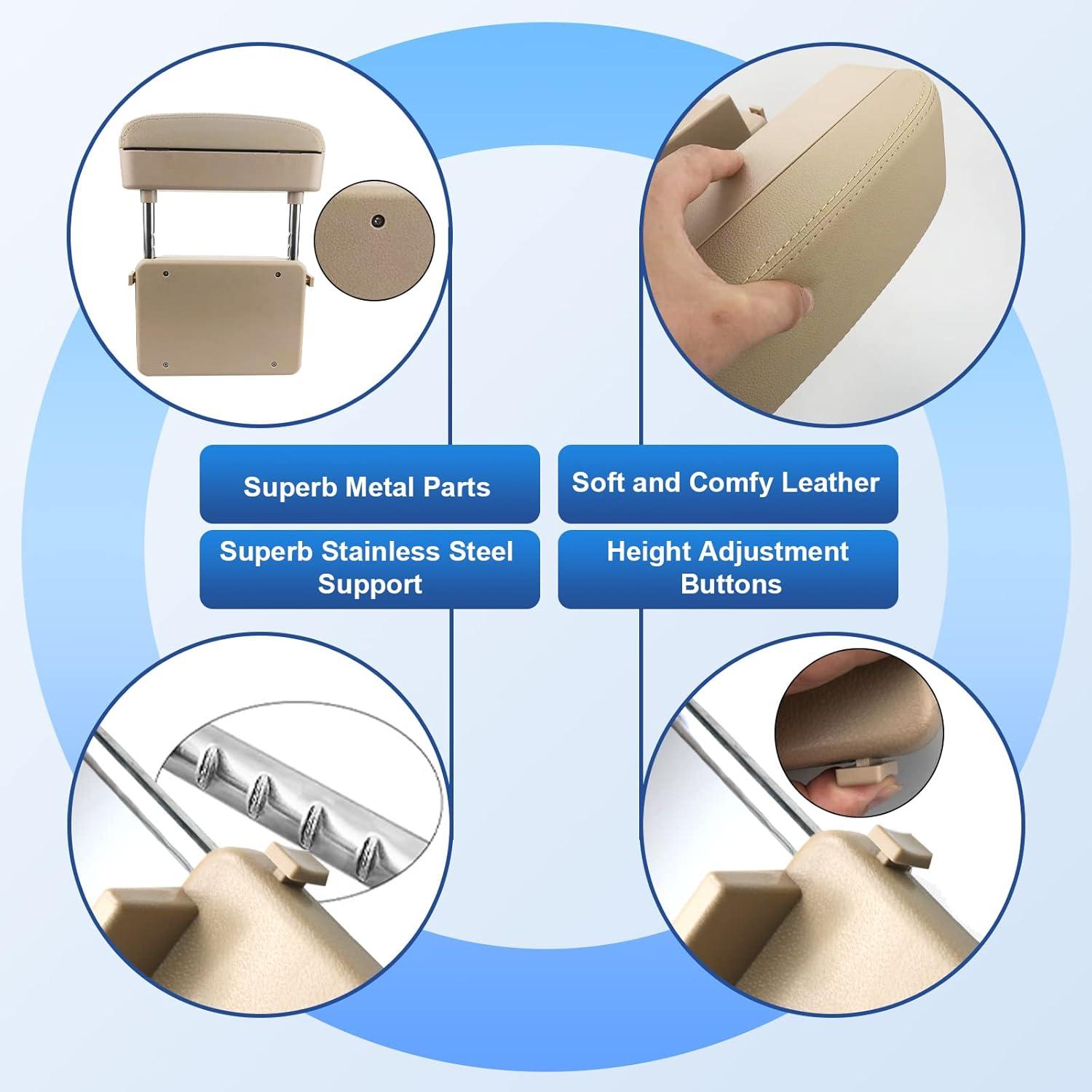 Superb Metal Parts

Soft and Comfy Leather

Superb Stainless Steel Support

Height Adjustment Buttons