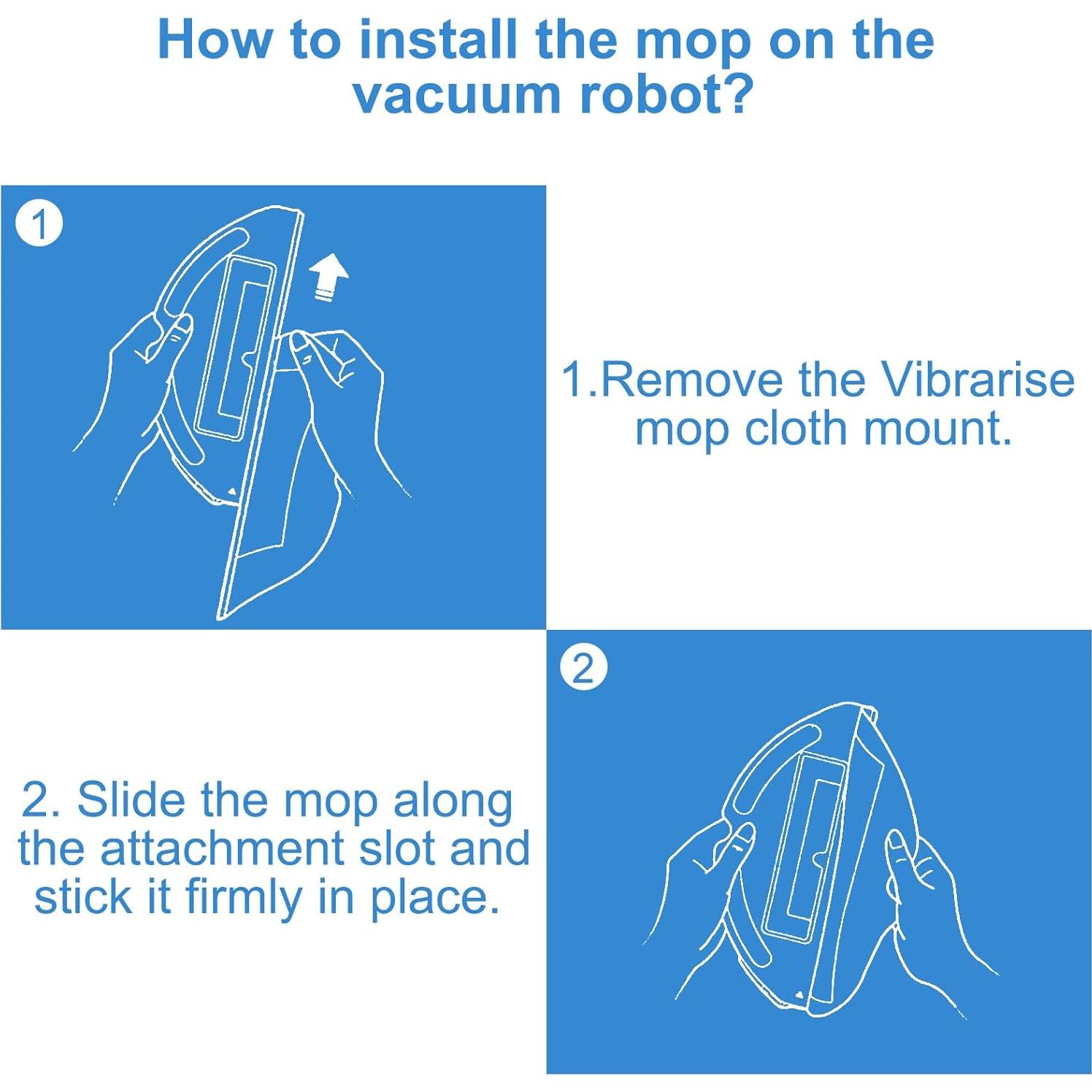 How to install the mop on the vacuum robot?

1

1.Remove the Vibrarise mop cloth mount.

2

2. Slide the mop along the attachment slot and stick it firmly in place.