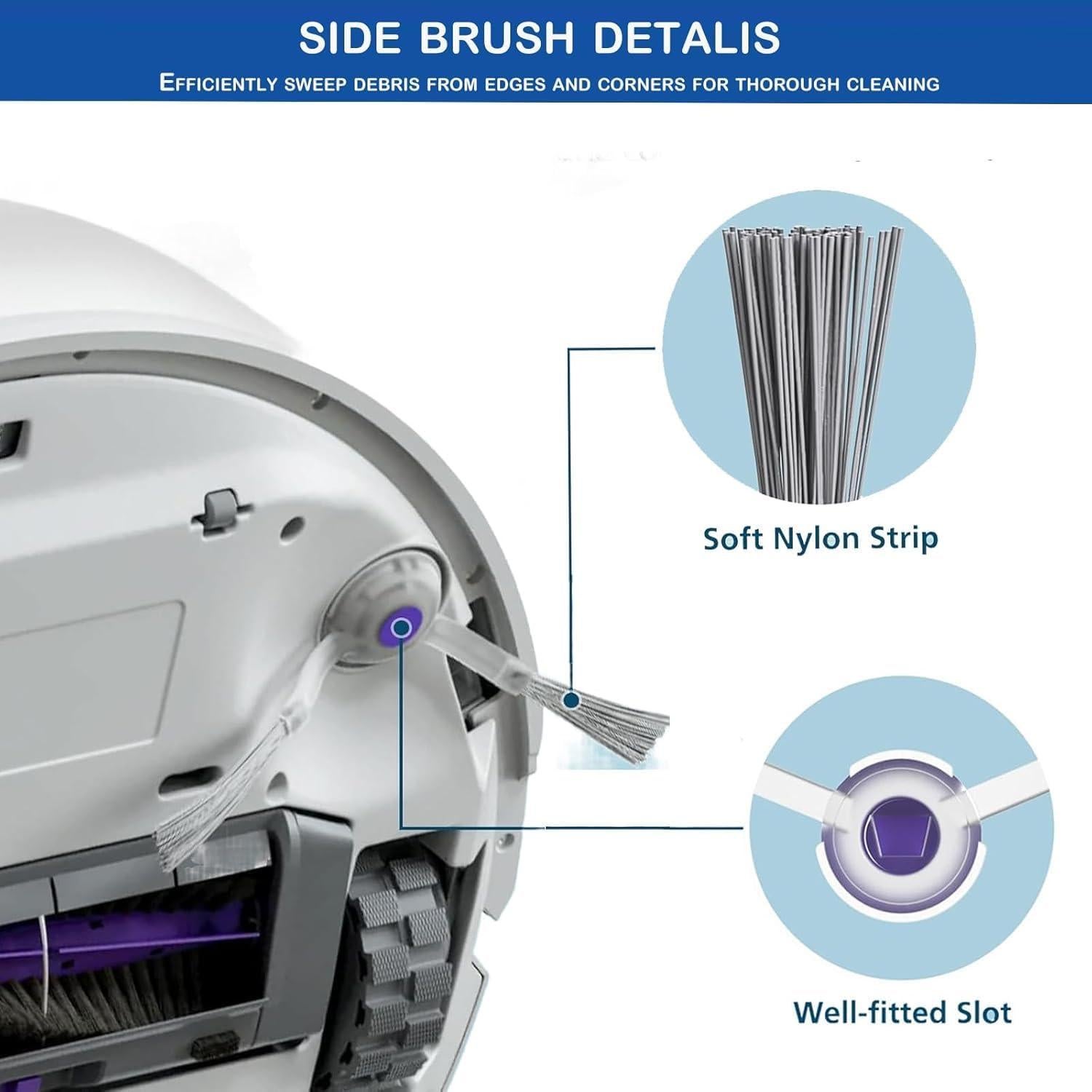 SIDE BRUSH DETALIS

EFFICIENTLY SWEEP DEBRIS FROM EDGES AND CORNERS FOR THOROUGH CLEANING

Soft Nylon Strip

Well-fitted Slot