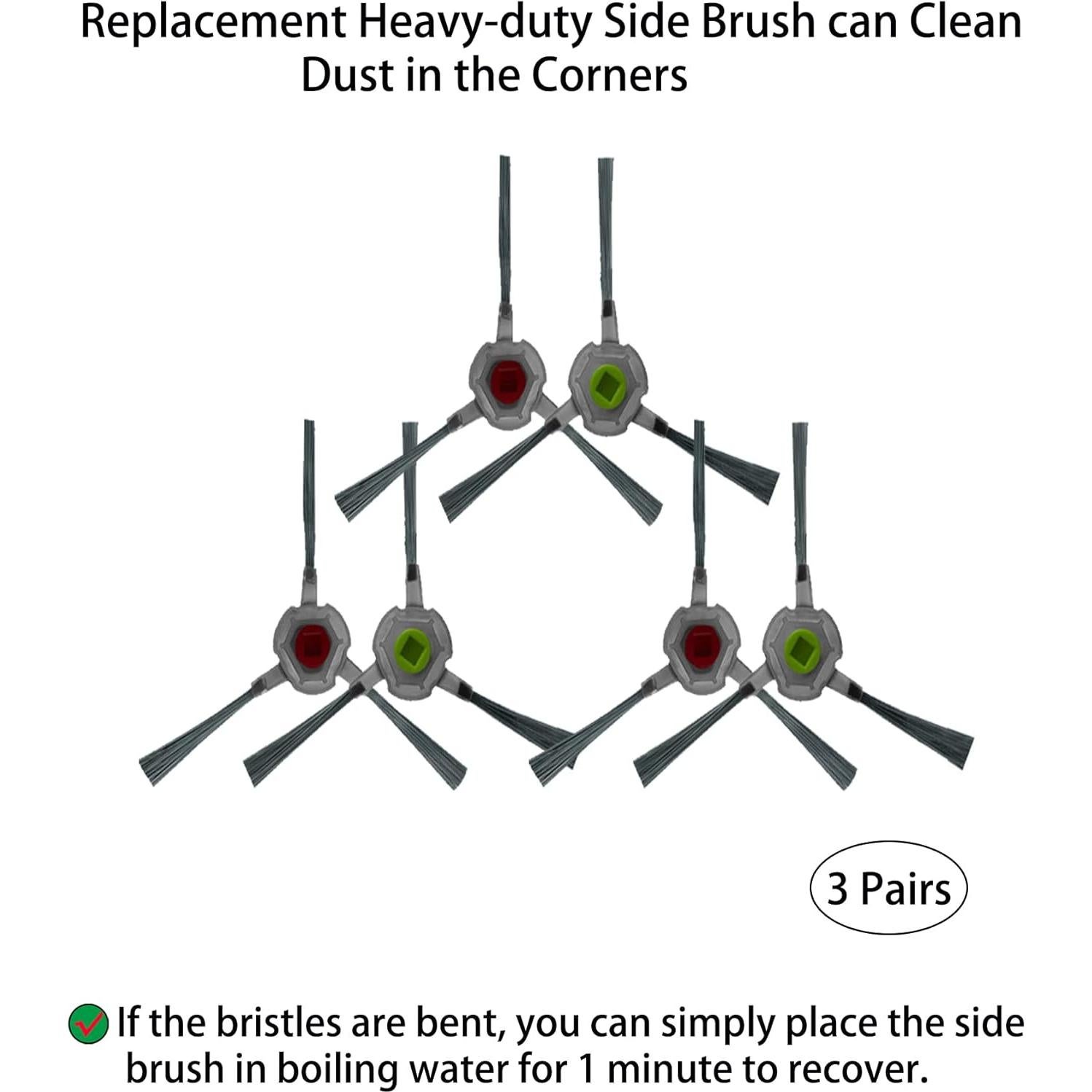 Replacement Heavy-duty Side Brush can Clean Dust in the Corners

3 Pairs

If the bristles are bent, you can simply place the side brush in boiling water for 1 minute to recover.