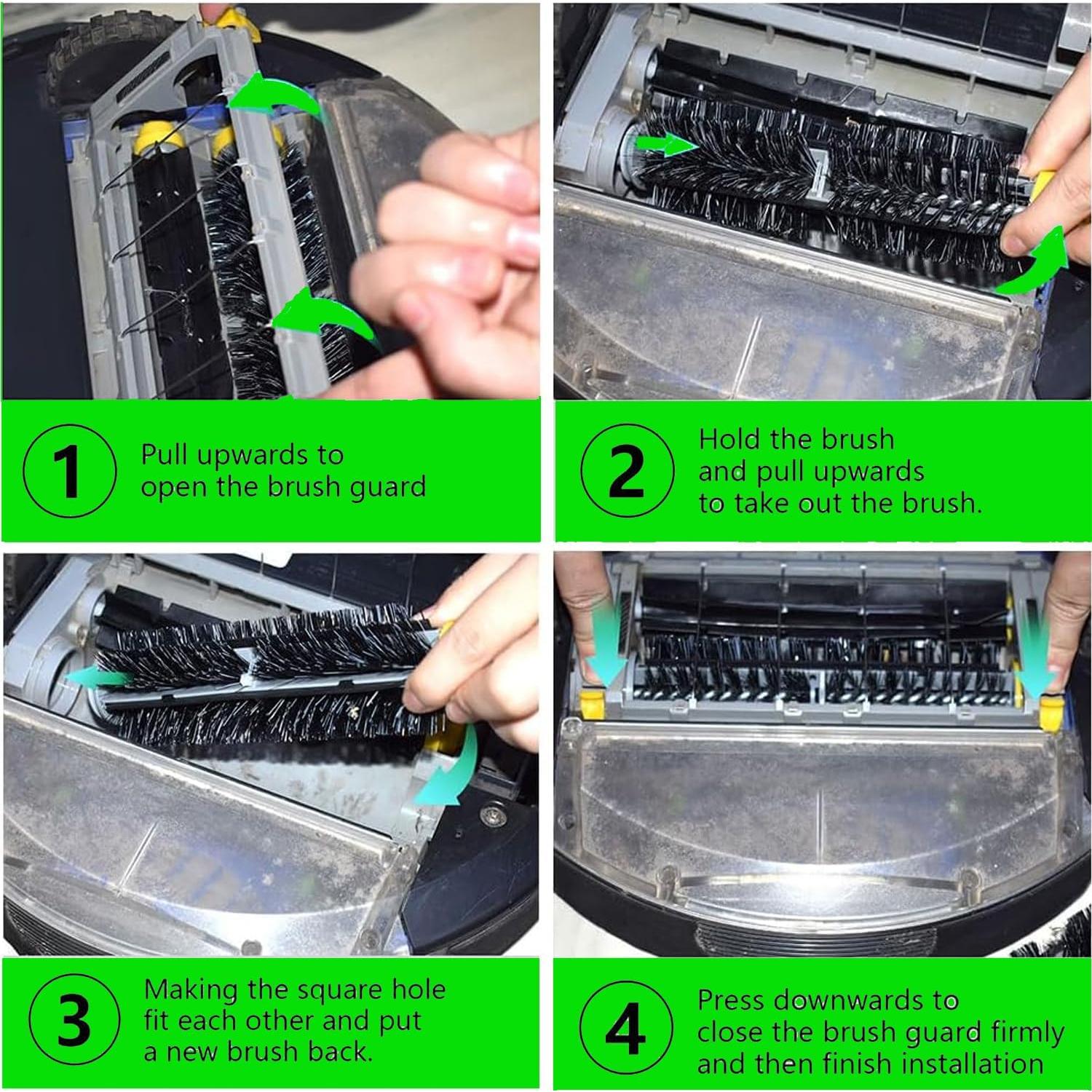 1
Pull upwards to open the brush guard

2
Hold the brush and pull upwards to take out the brush.

3
Making the square hole fit each other and put a new brush back.

4
Press downwards to close the brush guard firmly and then finish installation