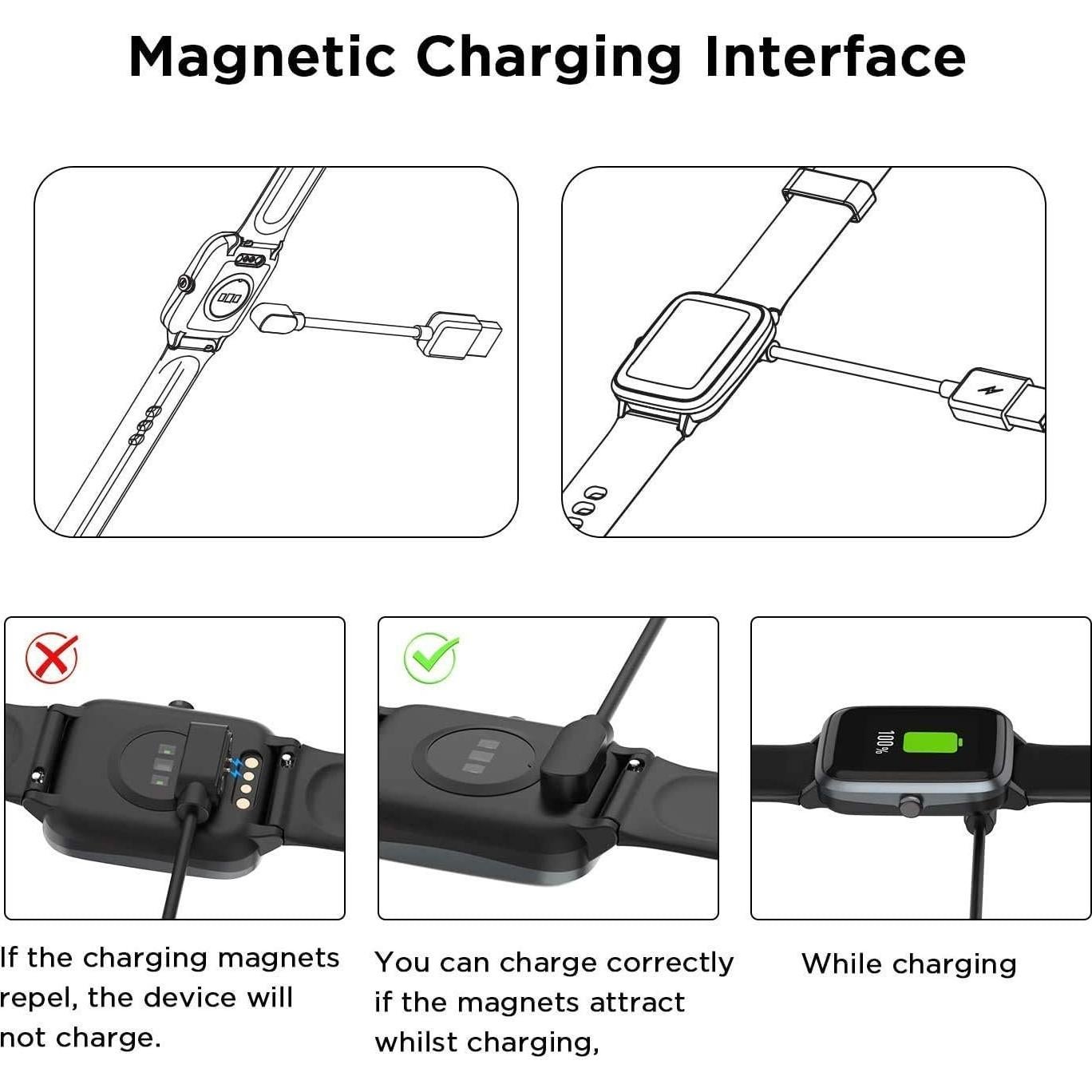 Magnetic Charging Interface

100%

If the charging magnets repel, the device will not charge.

You can charge correctly if the magnets attract whilst charging,

While charging