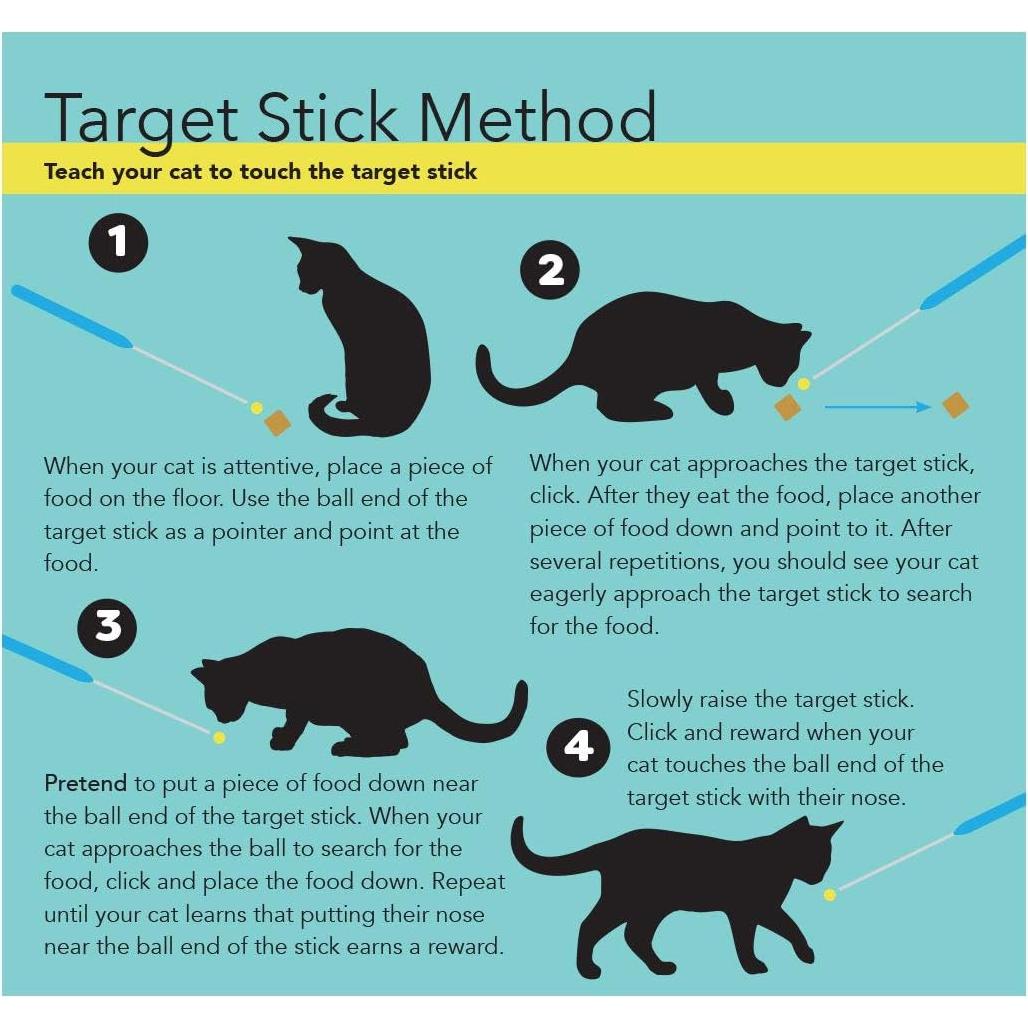 Target Stick Method

Teach your cat to touch the target stick

1

When your cat is attentive, place a piece of food on the floor. Use the ball end of the target stick as a pointer and point at the food.

2

When your cat approaches the target stick, click. After they eat the food, place another piece of food down and point to it. After several repetitions, you should see your cat eagerly approach the target stick to search for the food.

3

Pretend to put a piece of food down near the ball end of the target stick. When your cat approaches the ball to search for the food, click and place the food down. Repeat until your cat learns that putting their nose near the ball end of the stick earns a reward.

4

Slowly raise the target stick. Click and reward when your cat touches the ball end of the target stick with their nose.