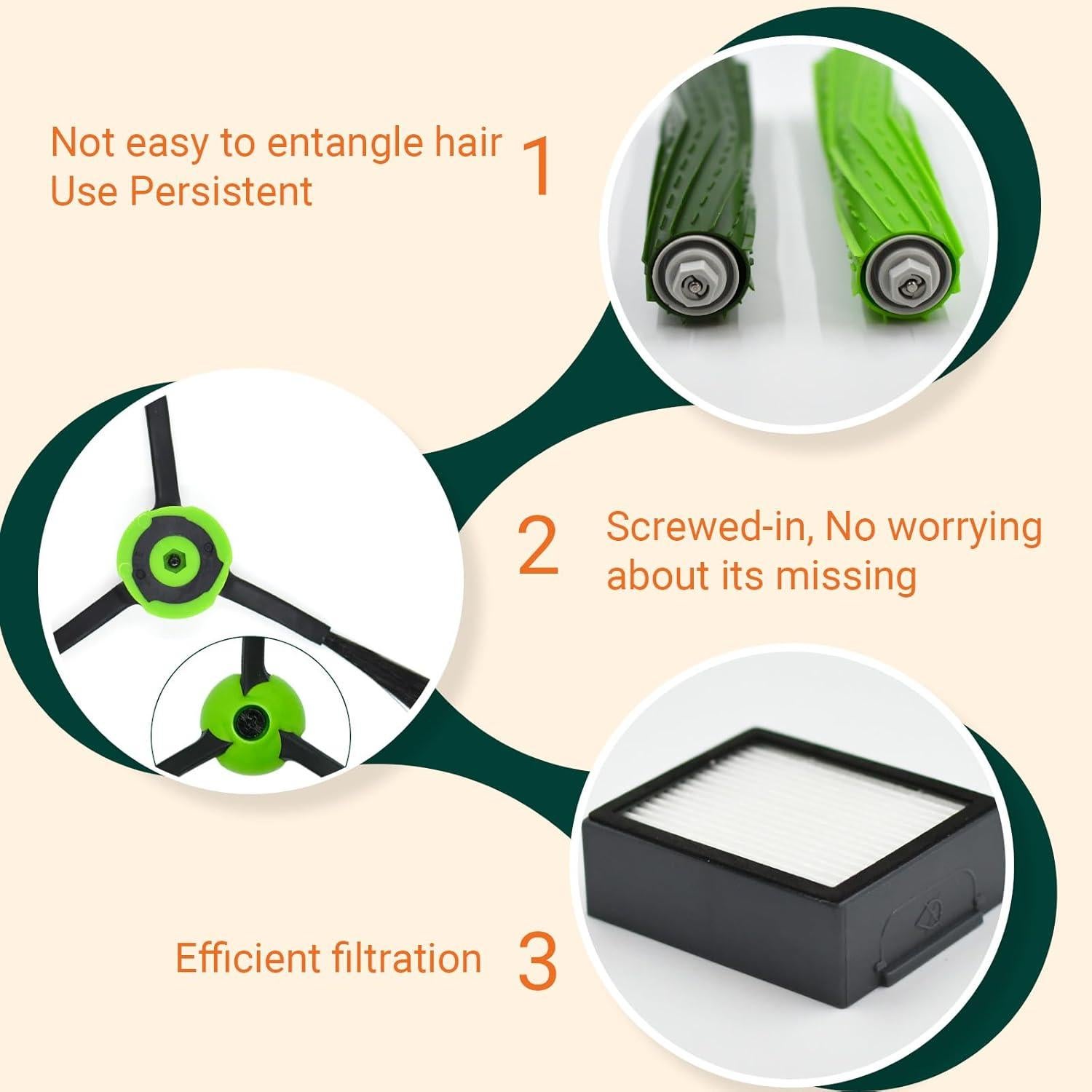 Not easy to entangle hair
Use Persistent

1

2

Screwed-in, No worrying about its missing

Efficient filtration

3