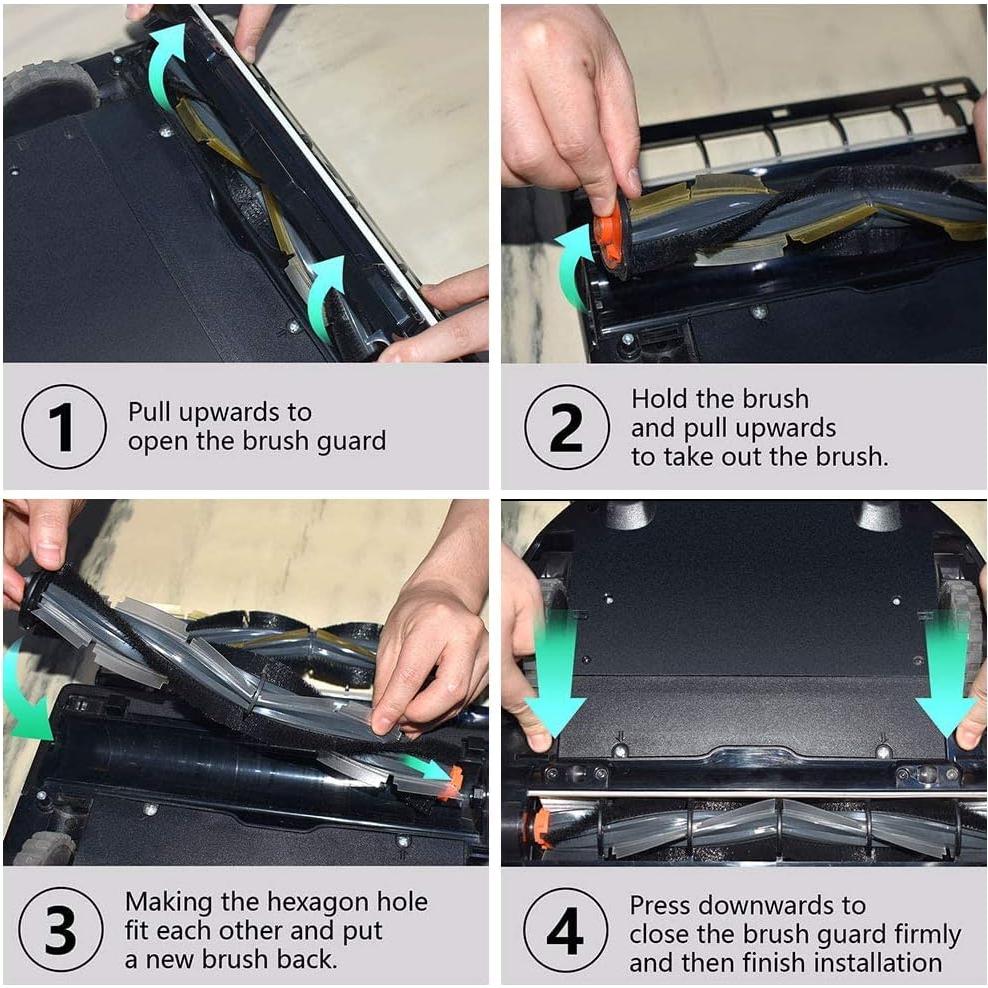 1
Pull upwards to open the brush guard

2
Hold the brush and pull upwards to take out the brush.

3
Making the hexagon hole fit each other and put a new brush back.

4
Press downwards to close the brush guard firmly and then finish installation