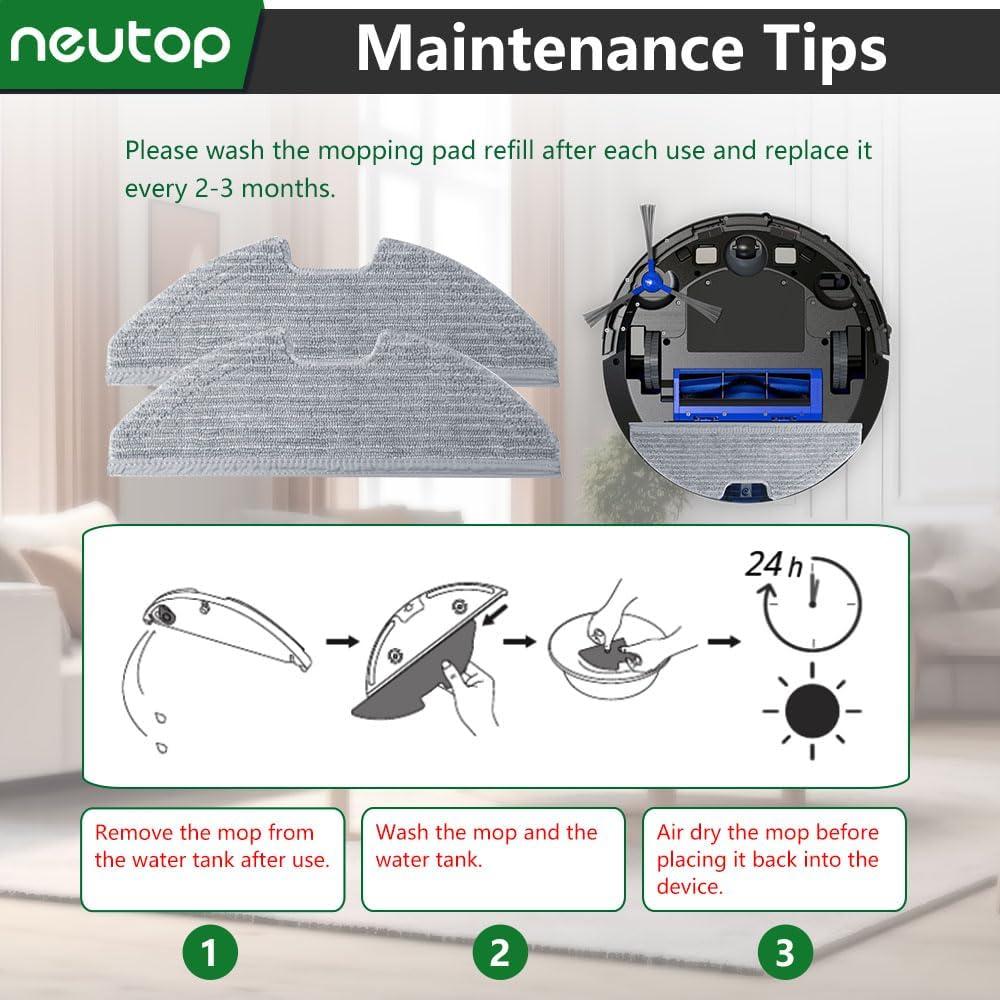 neutop

Maintenance Tips

Please wash the mopping pad refill after each use and replace it every 2-3 months.

24 h

Remove the mop from the water tank after use.

Wash the mop and the water tank.

Air dry the mop before placing it back into the device.

1

2

3