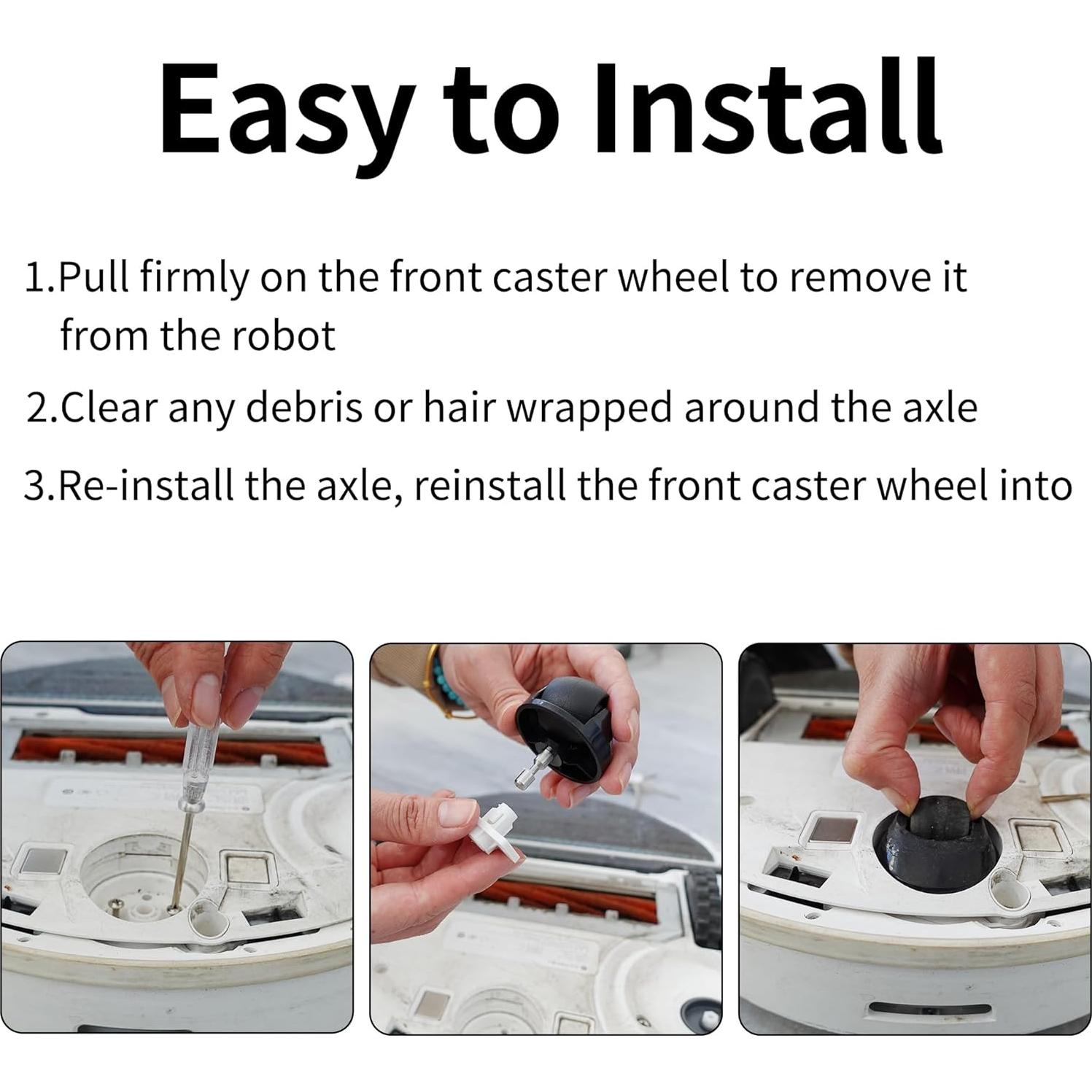 Easy to Install

1.Pull firmly on the front caster wheel to remove it from the robot

2.Clear any debris or hair wrapped around the axle

3.Re-install the axle, reinstall the front caster wheel into