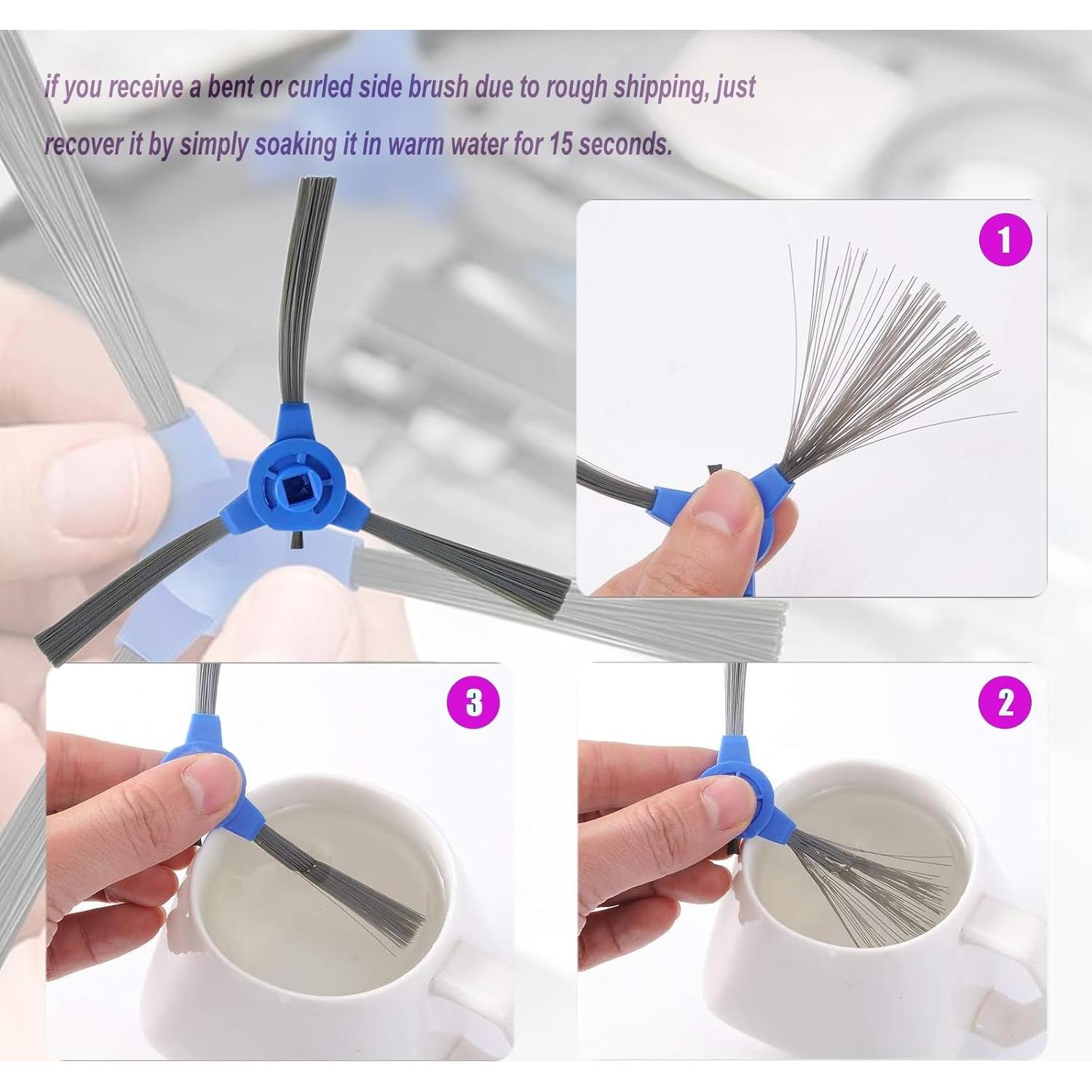 if you receive a bent or curled side brush due to rough shipping, just recover it by simply soaking it in warm water for 15 seconds.

1

3

2