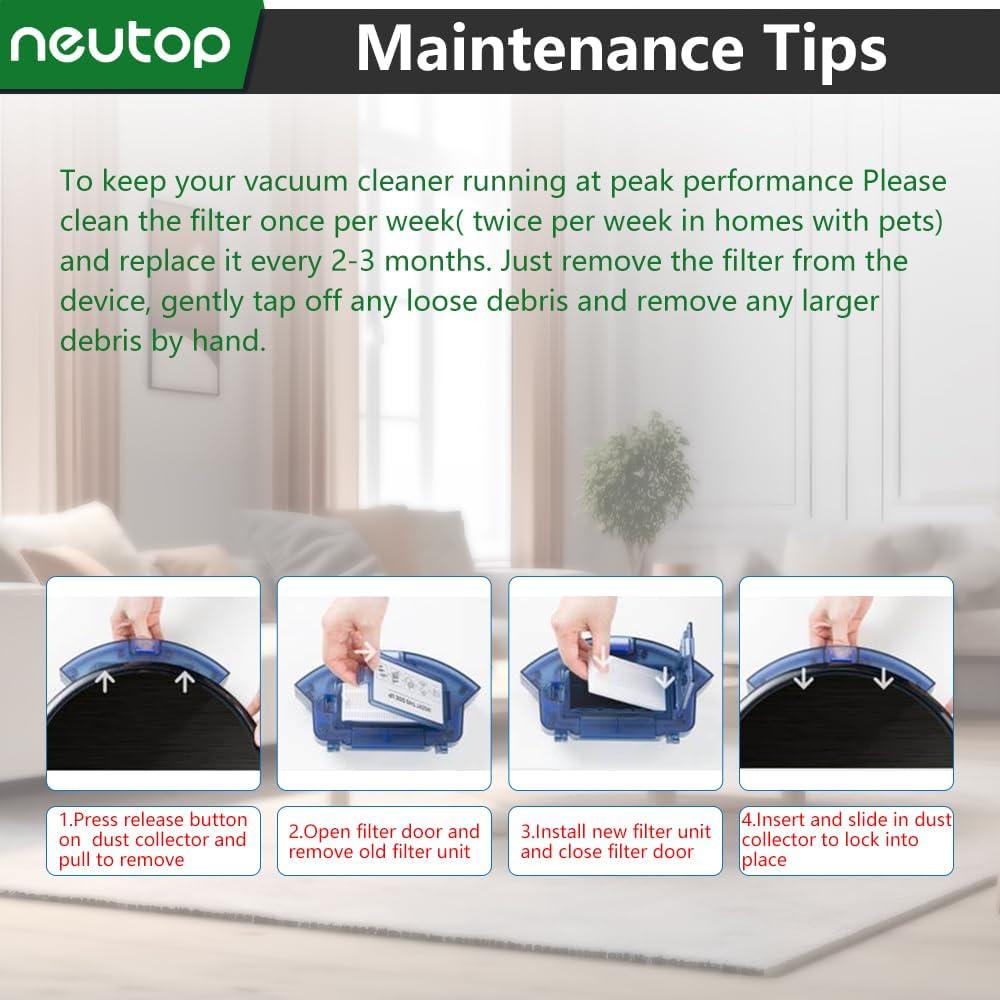 neutop

Maintenance Tips

To keep your vacuum cleaner running at peak performance Please clean the filter once per week( twice per week in homes with pets) and replace it every 2-3 months. Just remove the filter from the device, gently tap off any loose debris and remove any larger debris by hand.

1.Press release button on dust collector and pull to remove

2.Open filter door and remove old filter unit

3.Install new filter unit and close filter door

4.Insert and slide in dust collector to lock into place