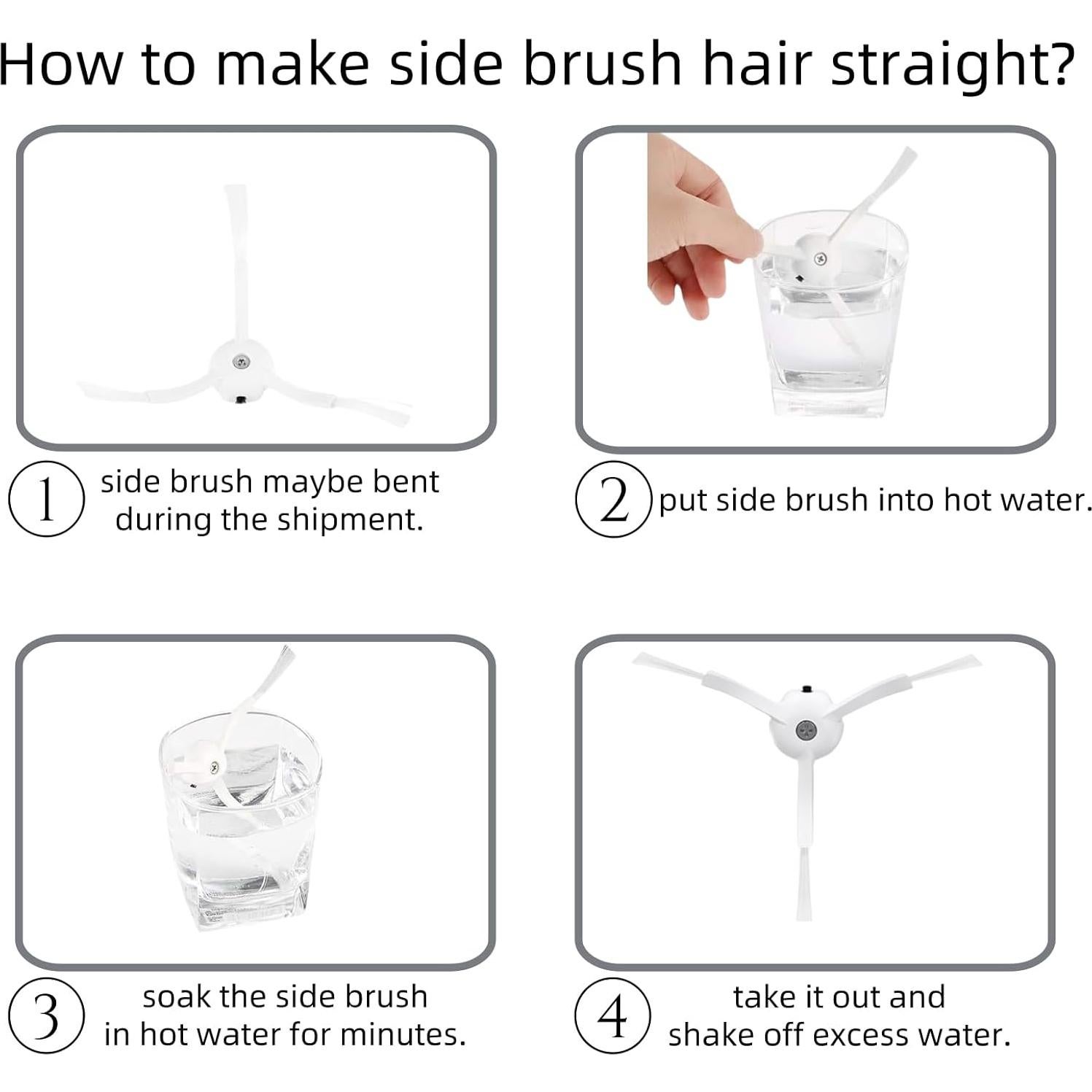 How to make side brush hair straight?

1 side brush maybe bent during the shipment.

2 put side brush into hot water.

3 soak the side brush in hot water for minutes.

4 take it out and shake off excess water.