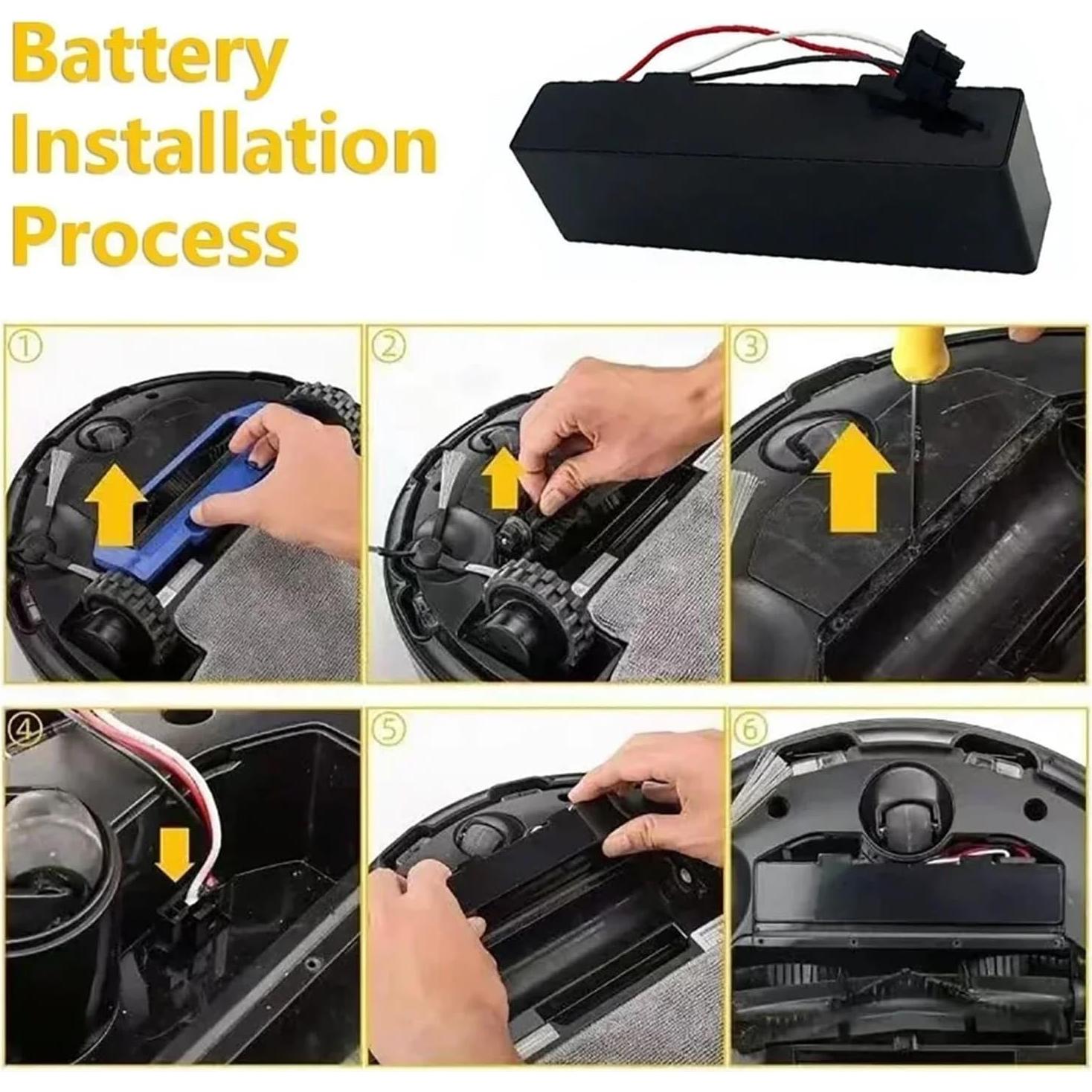 Battery Installation Process

①

②

③

④

⑤

⑥