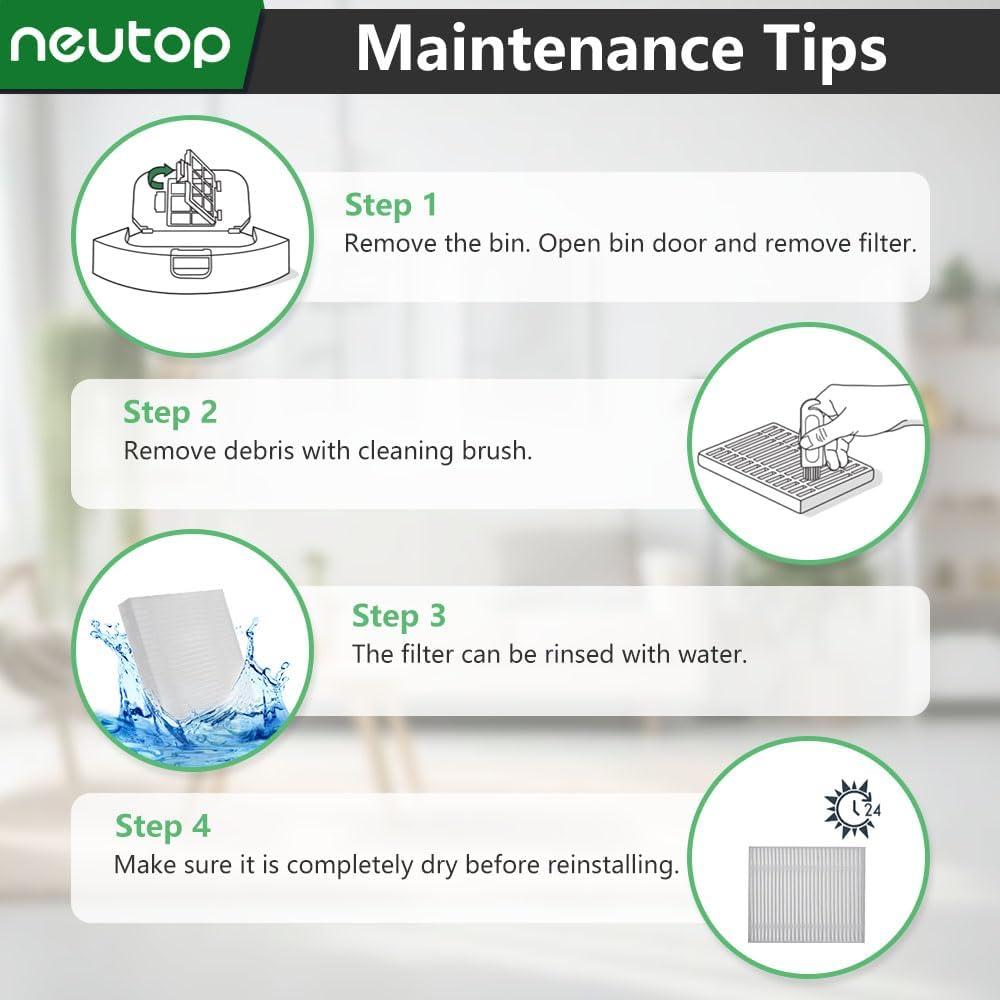 neutop

Maintenance Tips

Step 1
Remove the bin. Open bin door and remove filter.

Step 2
Remove debris with cleaning brush.

Step 3
The filter can be rinsed with water.

Step 4
Make sure it is completely dry before reinstalling.

24