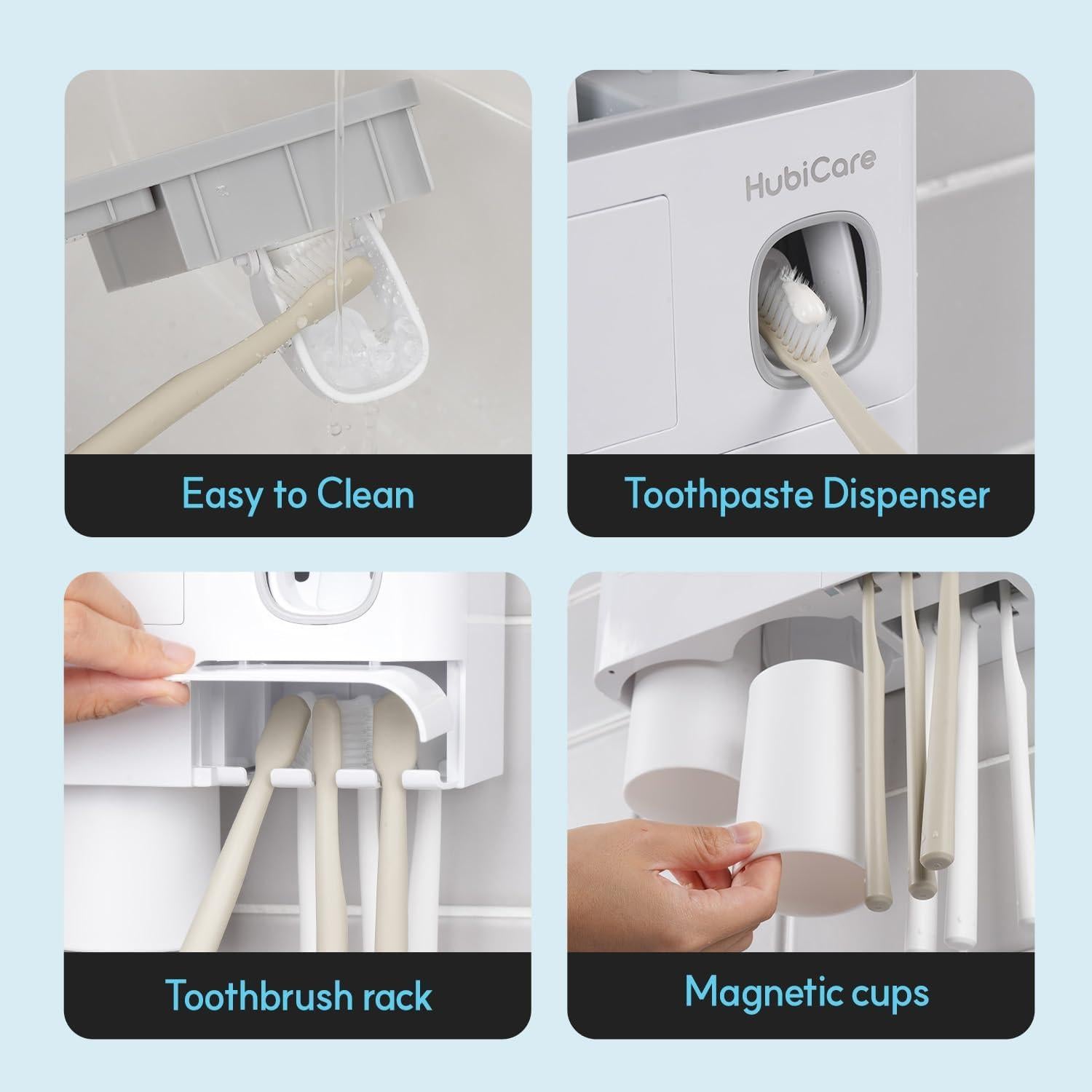 Easy to Clean

HubiCare

Toothpaste Dispenser

Toothbrush rack

Magnetic cups