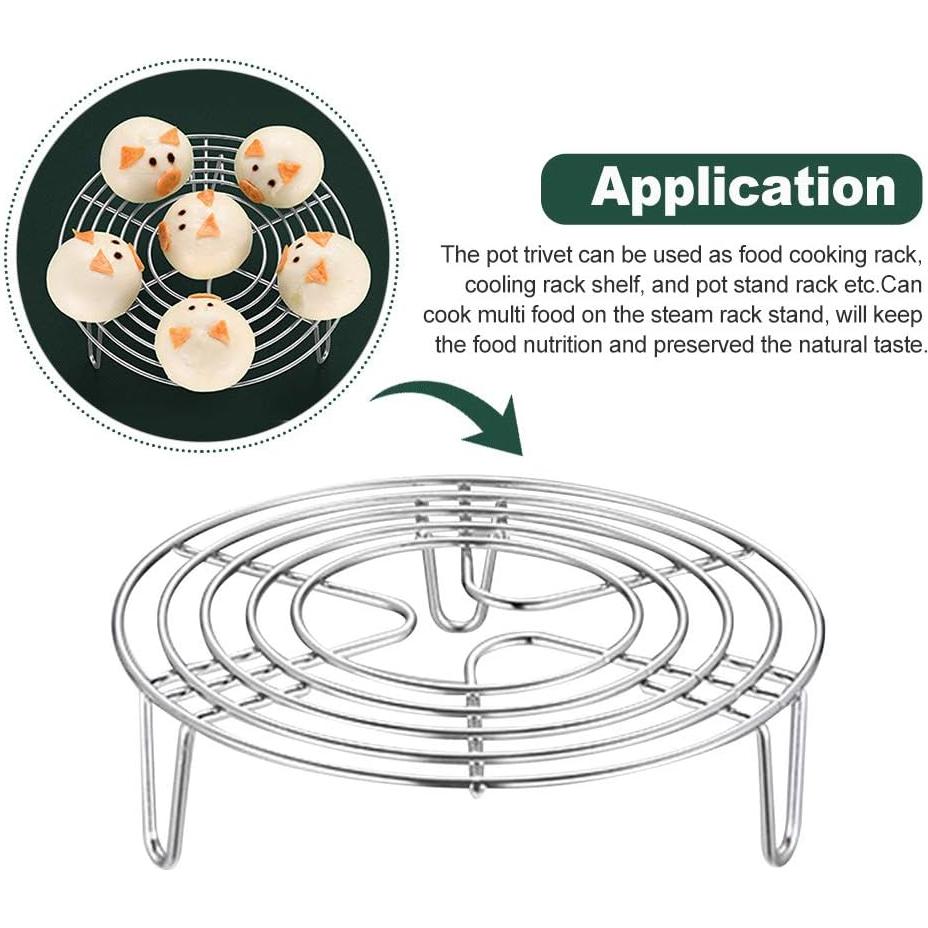 Application

The pot trivet can be used as food cooking rack, cooling rack shelf, and pot stand rack etc.Can cook multi food on the steam rack stand, will keep the food nutrition and preserved the natural taste.