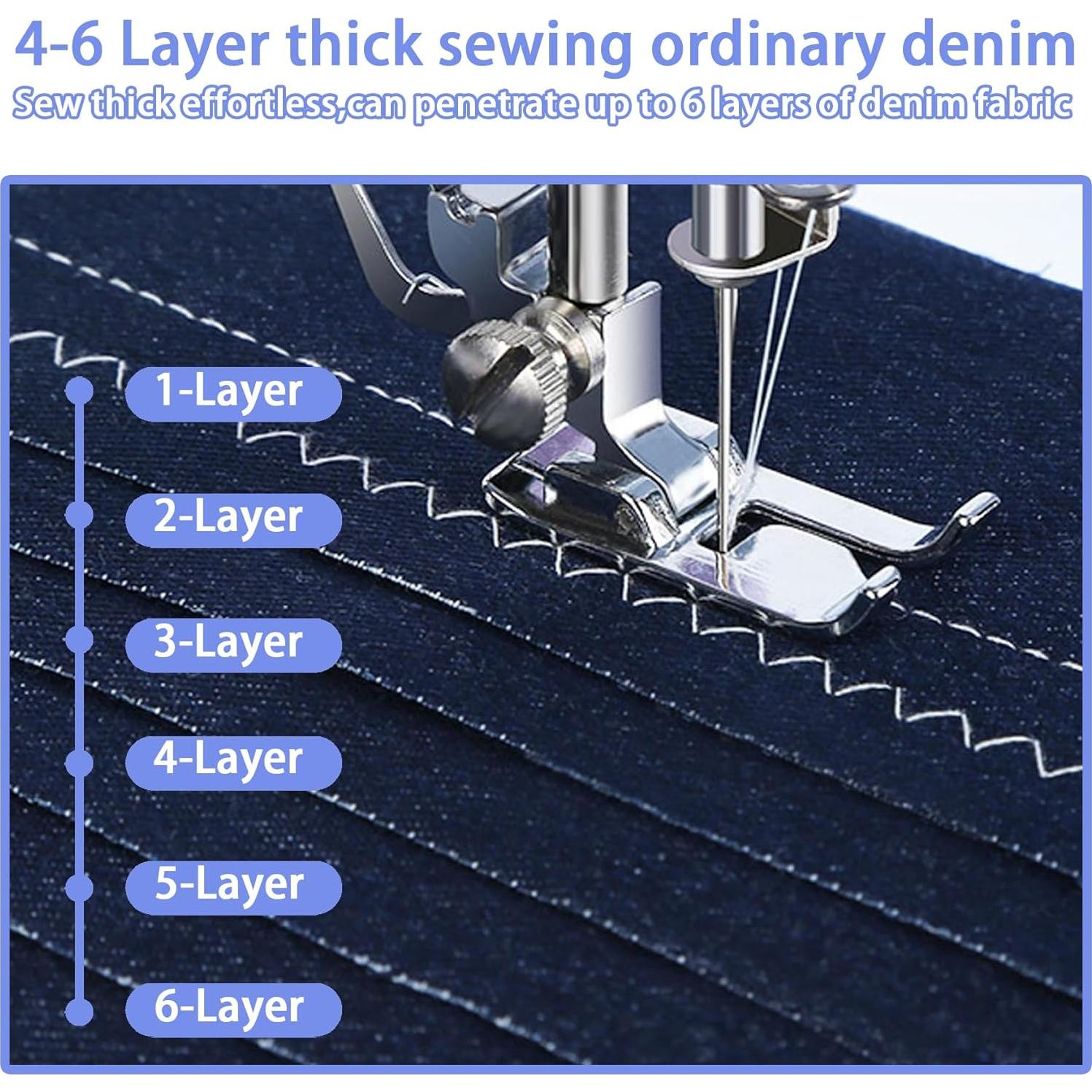 4-6 Layer thick sewing ordinary denim

Sew thick effortless,can penetrate up to 6 layers of denim fabric

1-Layer

2-Layer

3-Layer

4-Layer

5-Layer

6-Layer