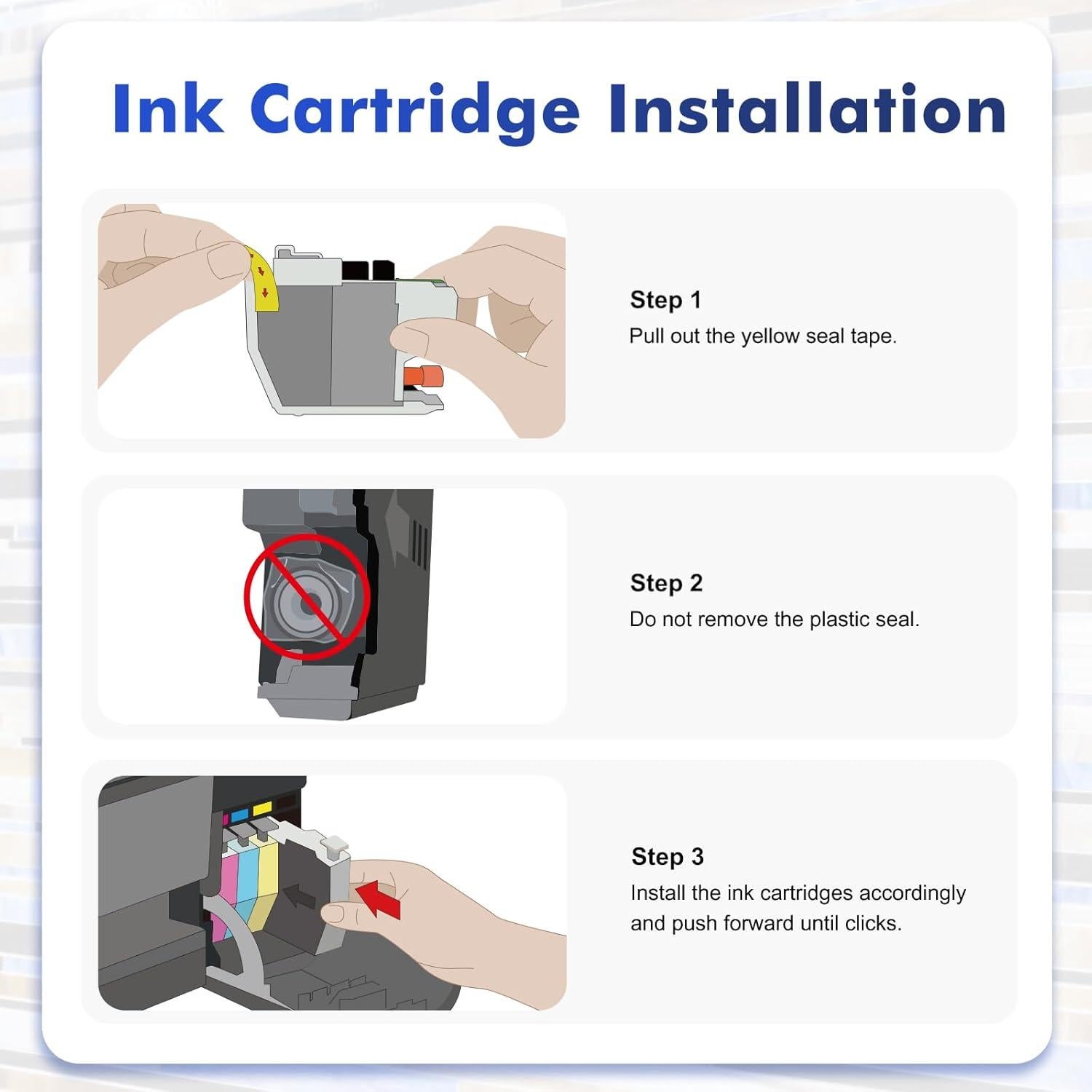 Ink Cartridge Installation

Step 1
Pull out the yellow seal tape.

Step 2
Do not remove the plastic seal.

Step 3
Install the ink cartridges accordingly and push forward until clicks.