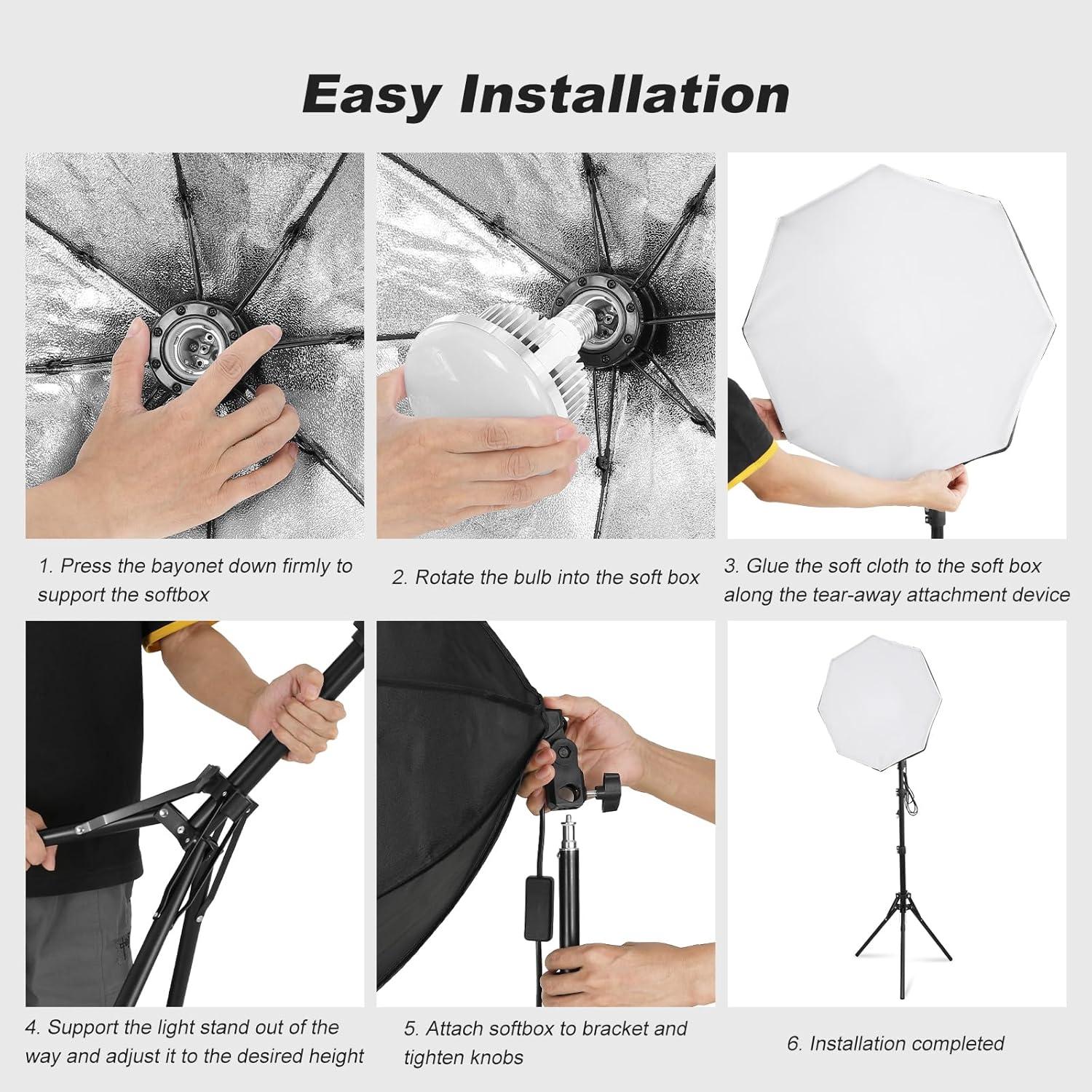 Easy Installation

1. Press the bayonet down firmly to support the softbox

2. Rotate the bulb into the soft box

3. Glue the soft cloth to the soft box along the tear-away attachment device

4. Support the light stand out of the way and adjust it to the desired height

5. Attach softbox to bracket and tighten knobs

6. Installation completed