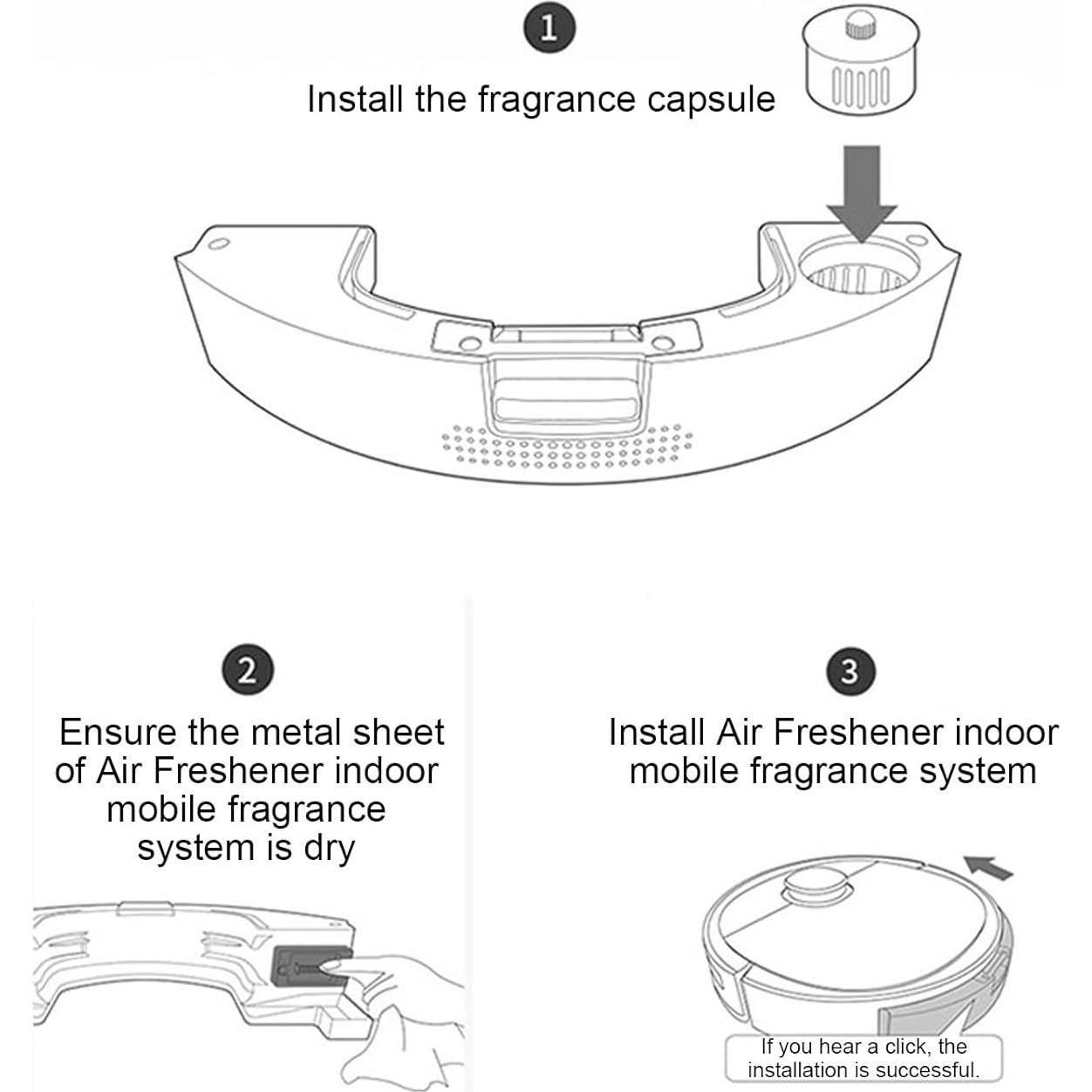 1

Install the fragrance capsule

2

Ensure the metal sheet of Air Freshener indoor mobile fragrance system is dry

3

Install Air Freshener indoor mobile fragrance system

If you hear a click, the installation is successful.