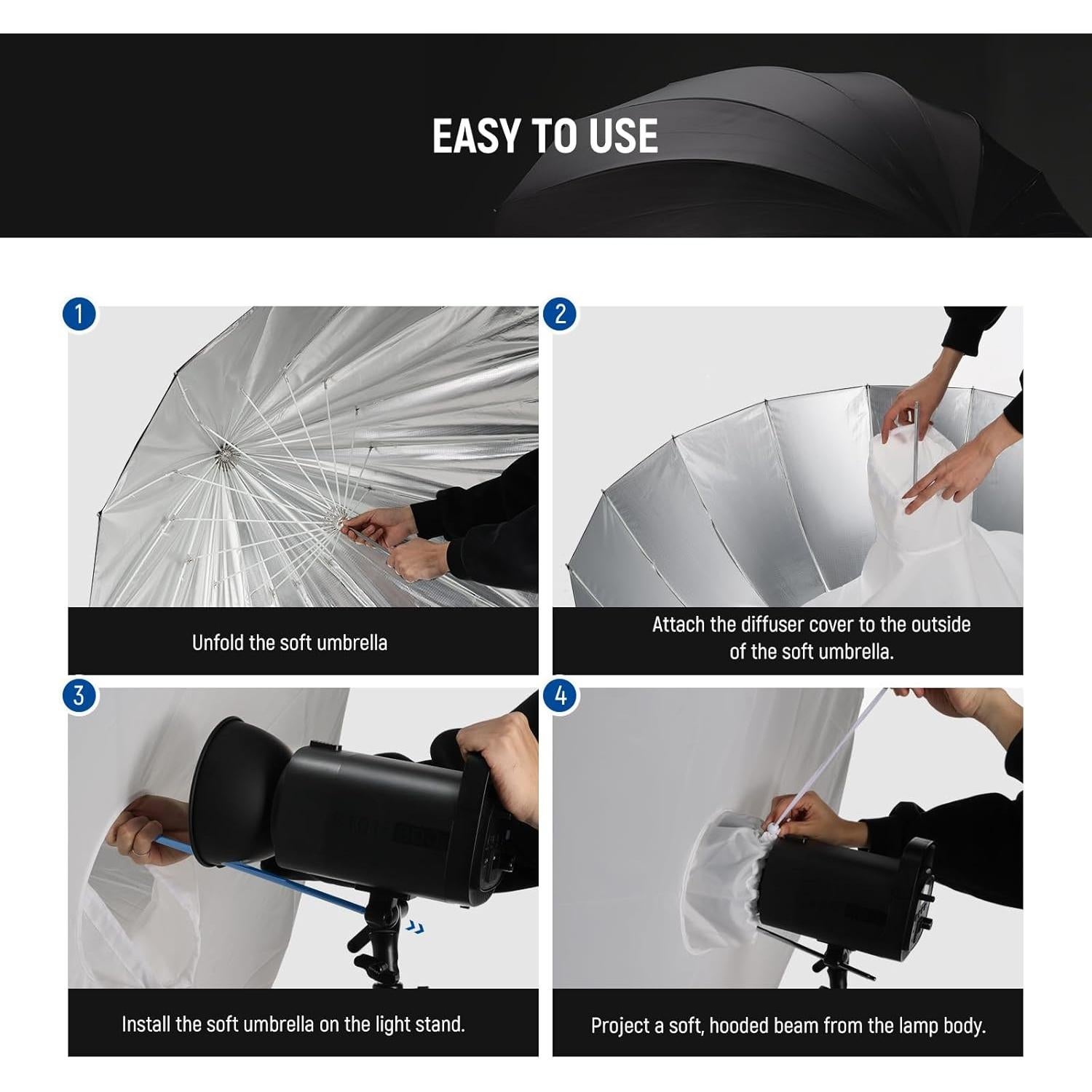 EASY TO USE

1

Unfold the soft umbrella

2

Attach the diffuser cover to the outside of the soft umbrella.

3

Install the soft umbrella on the light stand.

4

Project a soft, hooded beam from the lamp body.