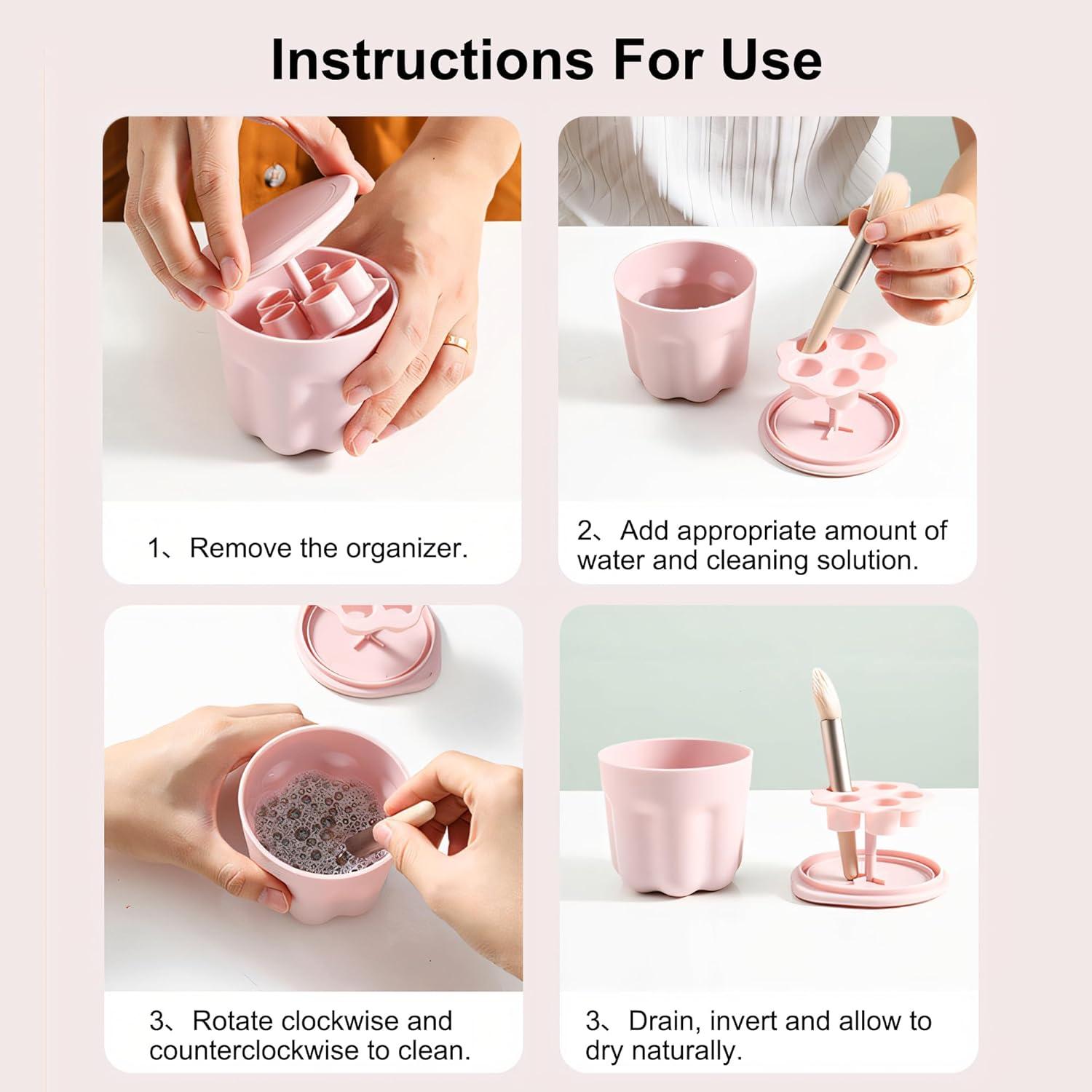 Instructions For Use

1、Remove the organizer.

2、Add appropriate amount of water and cleaning solution.

3、Rotate clockwise and counterclockwise to clean.

3、Drain, invert and allow to dry naturally.