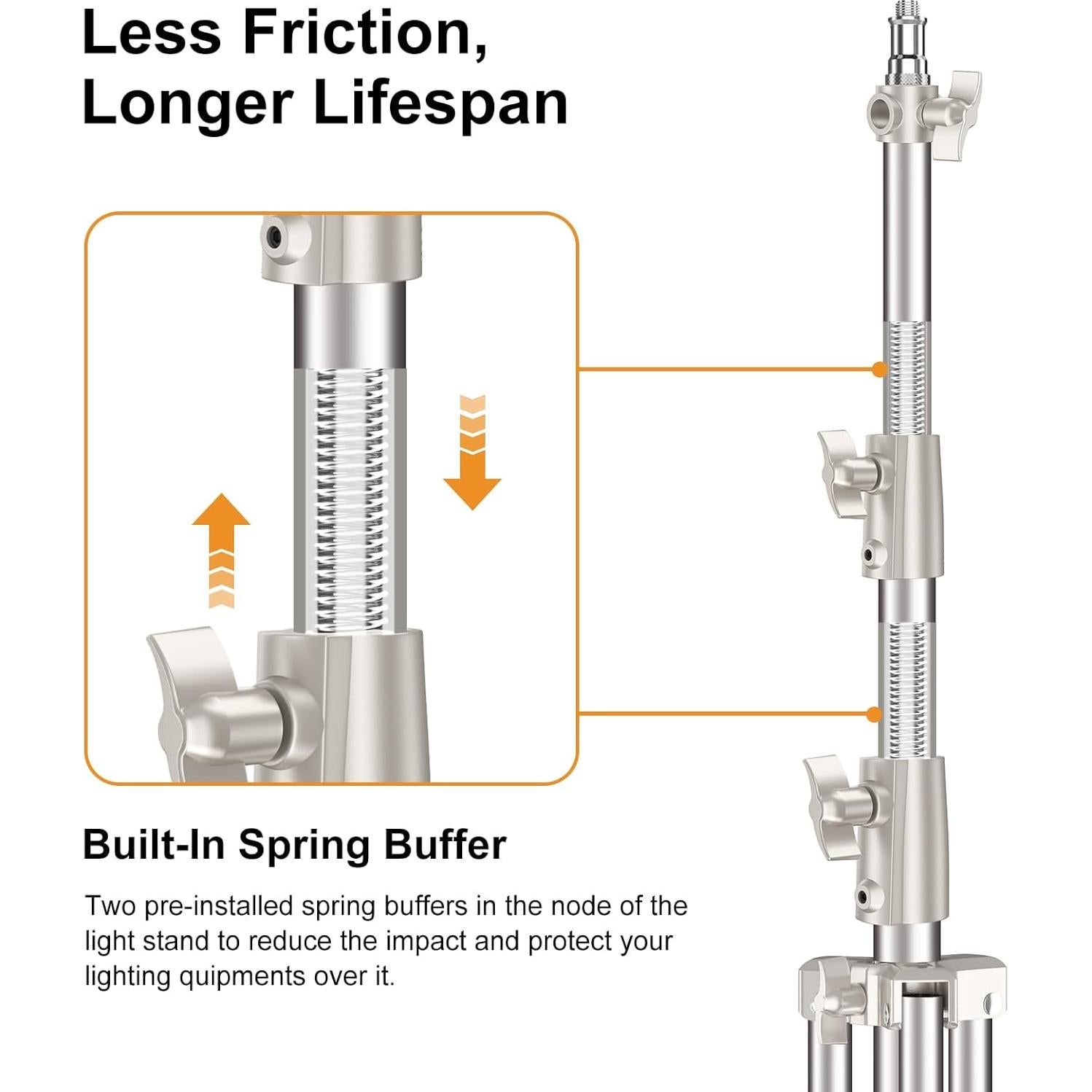 Less Friction, Longer Lifespan

Built-In Spring Buffer

Two pre-installed spring buffers in the node of the light stand to reduce the impact and protect your lighting quipments over it.