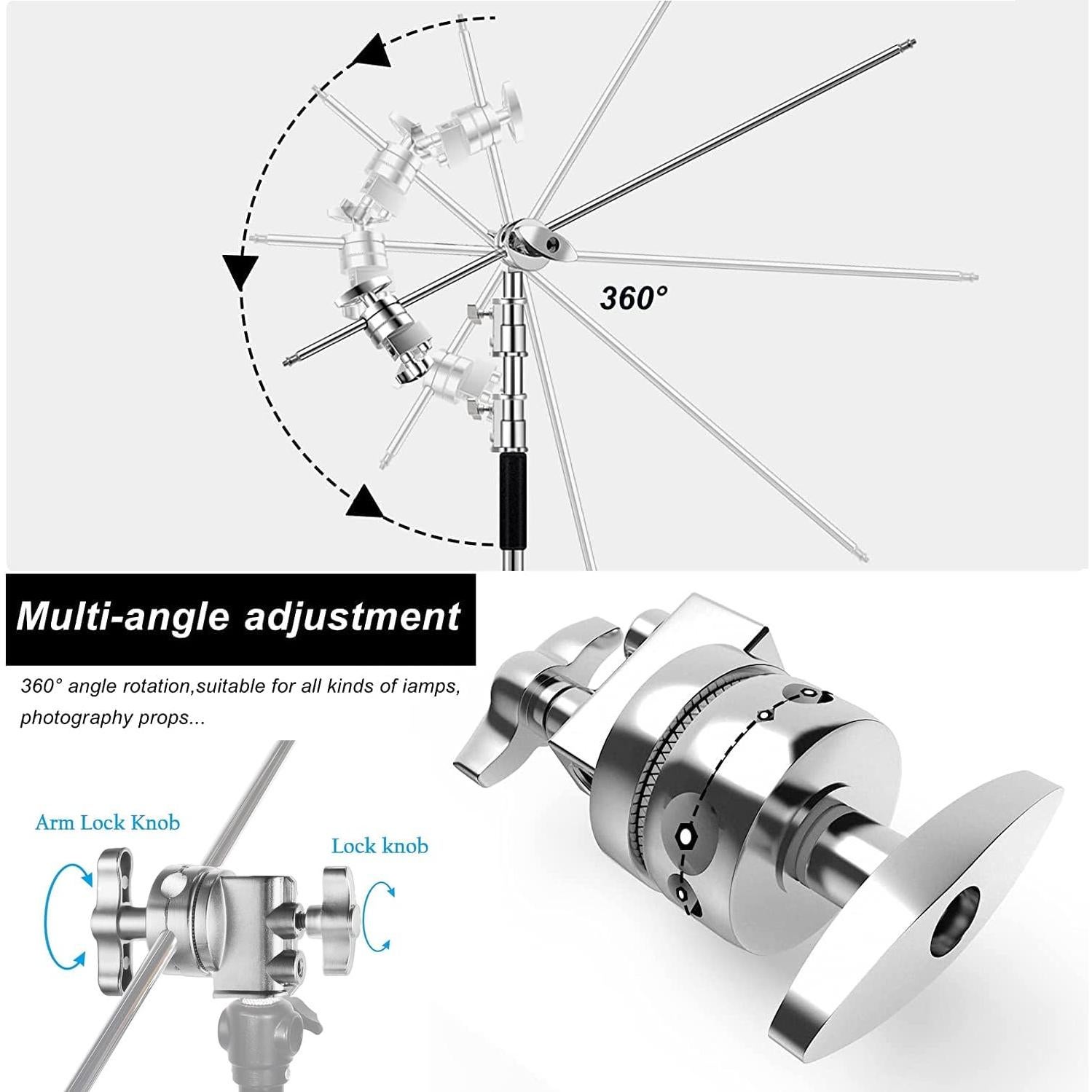 360°

Multi-angle adjustment

360° angle rotation,suitable for all kinds of iamps, photography props...

Arm Lock Knob

Lock knob