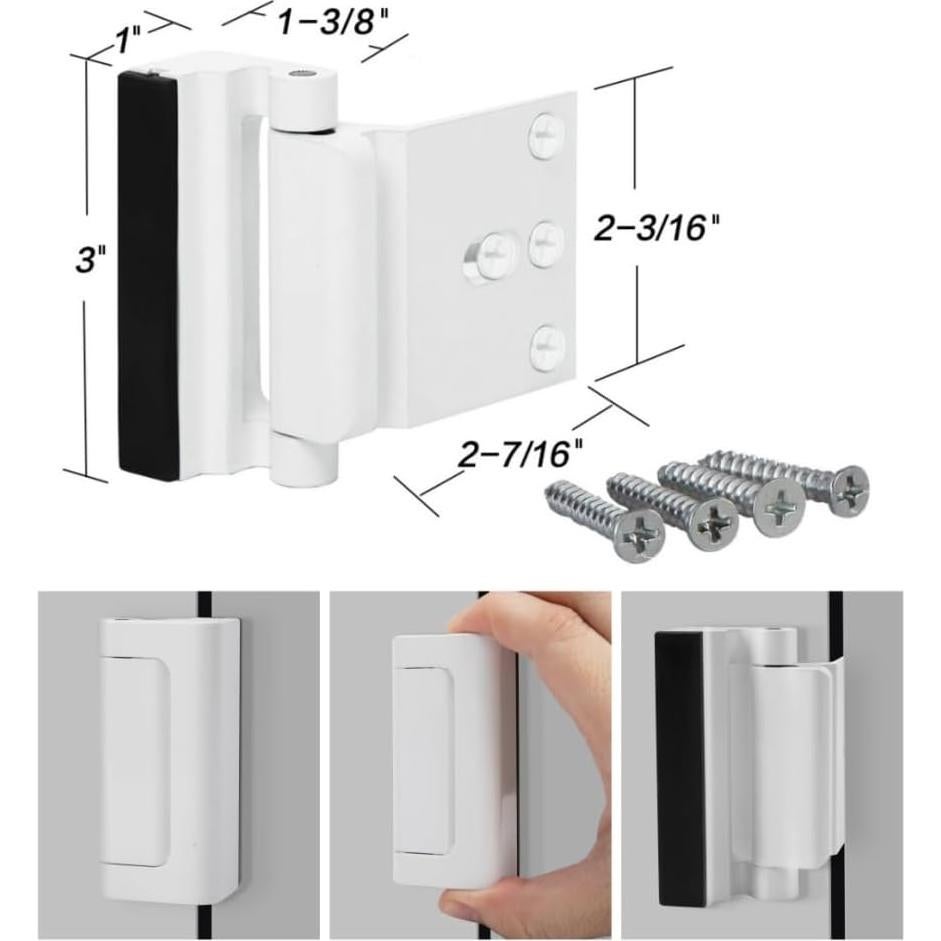 1"
1-3/8"
3"
2-3/16"
2-7/16"