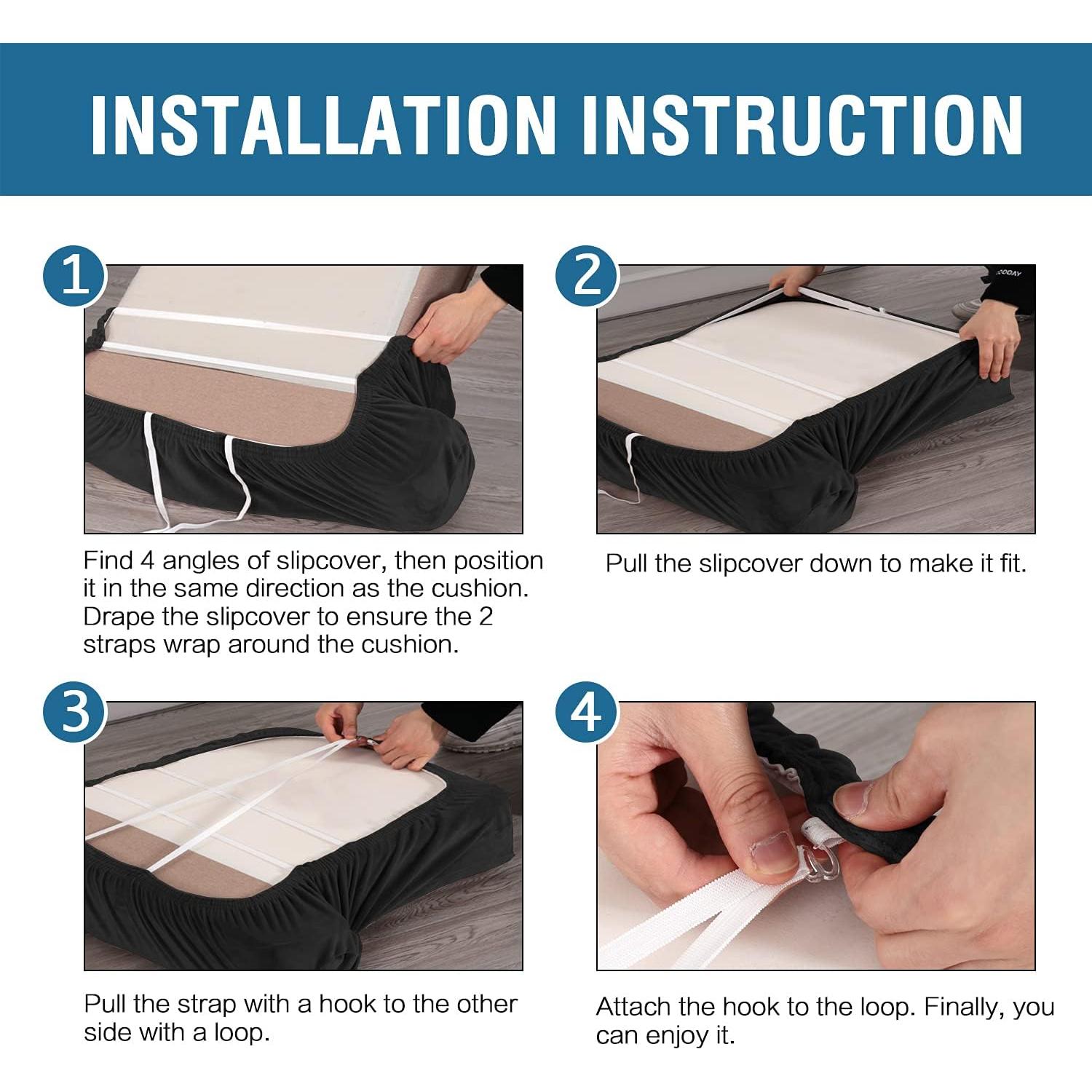 INSTALLATION INSTRUCTION

1

Find 4 angles of slipcover, then position it in the same direction as the cushion. Drape the slipcover to ensure the 2 straps wrap around the cushion.

2

Pull the slipcover down to make it fit.

3

Pull the strap with a hook to the other side with a loop.

4

Attach the hook to the loop. Finally, you can enjoy it.